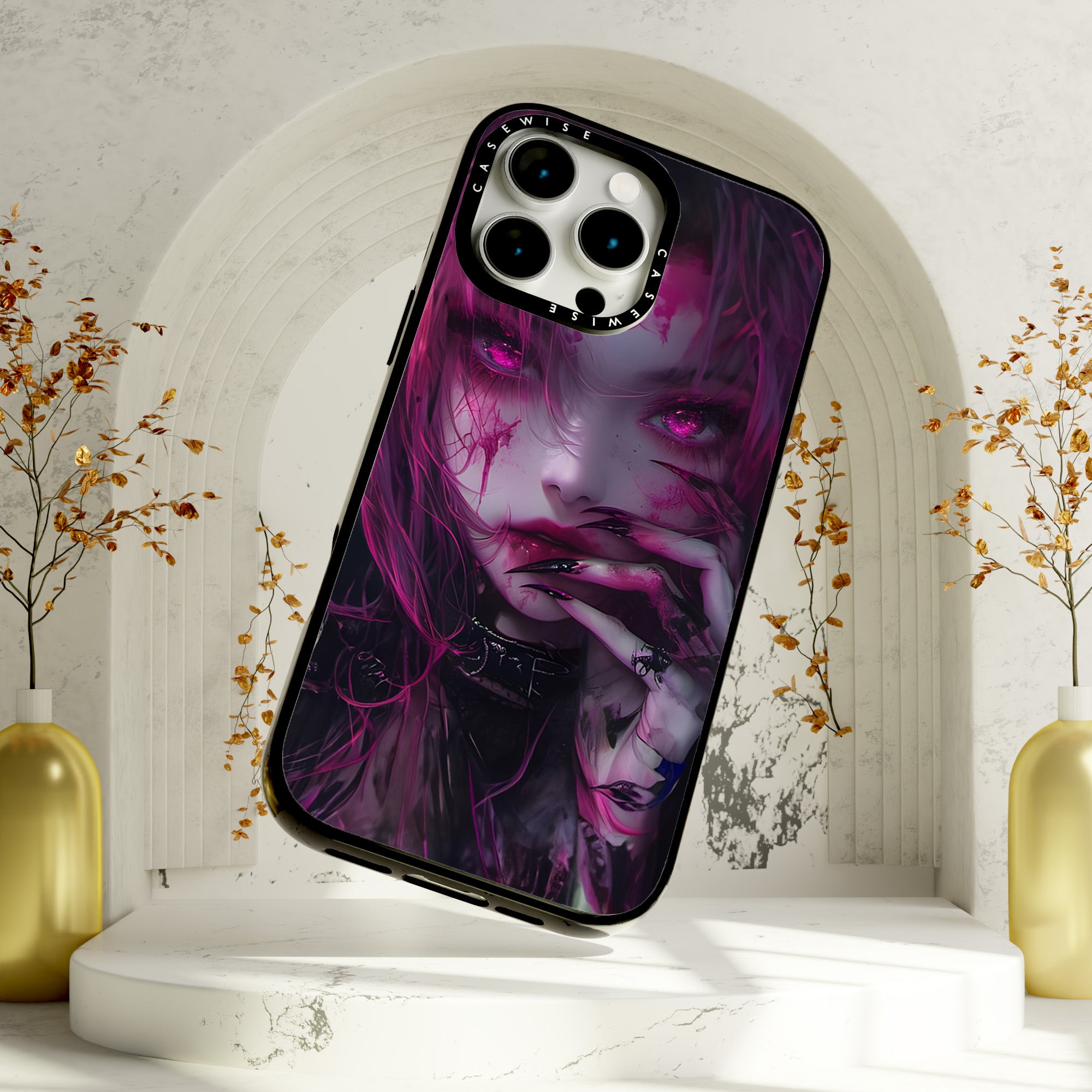 CASEWISE
CASEWISE