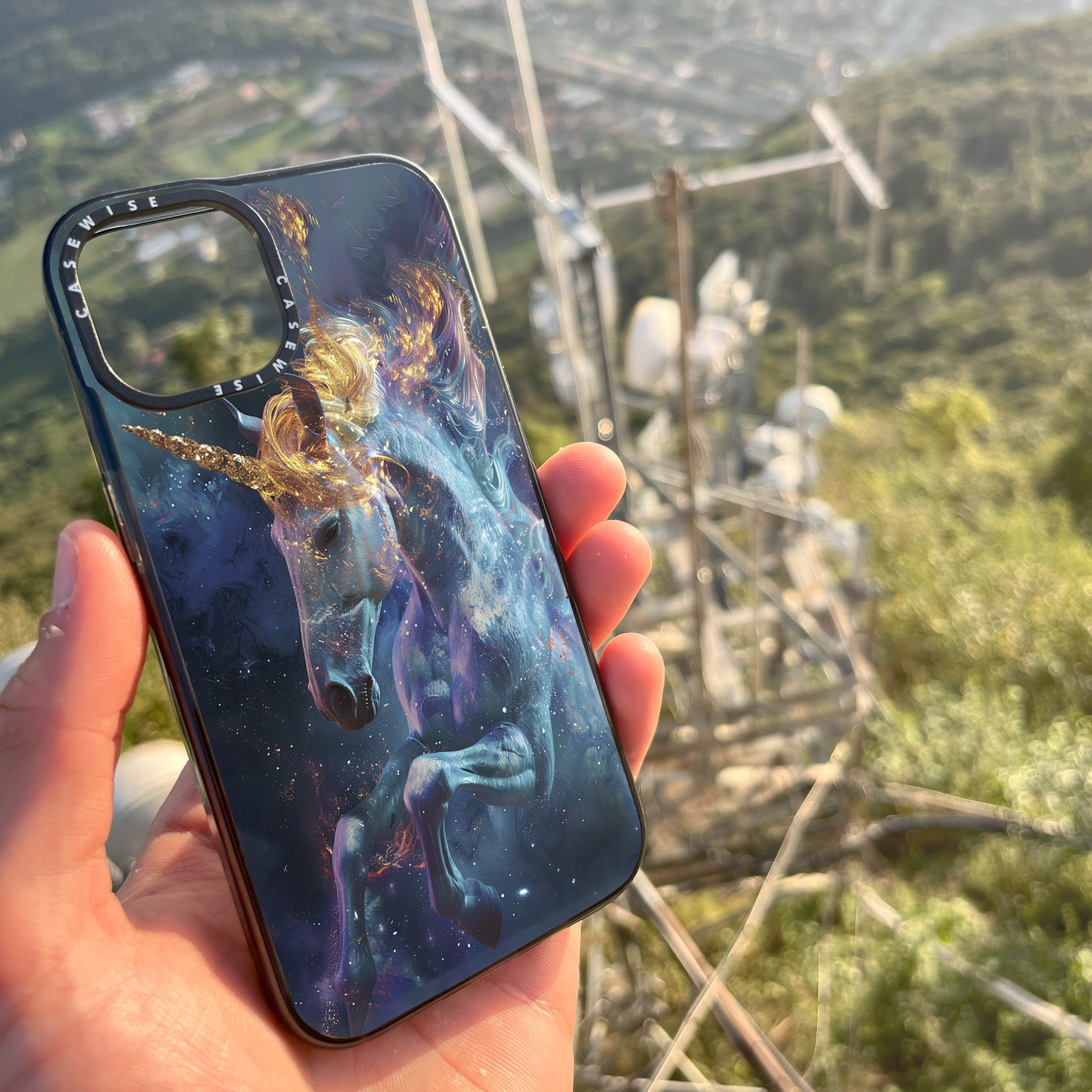 CASEWISE CASEWISE