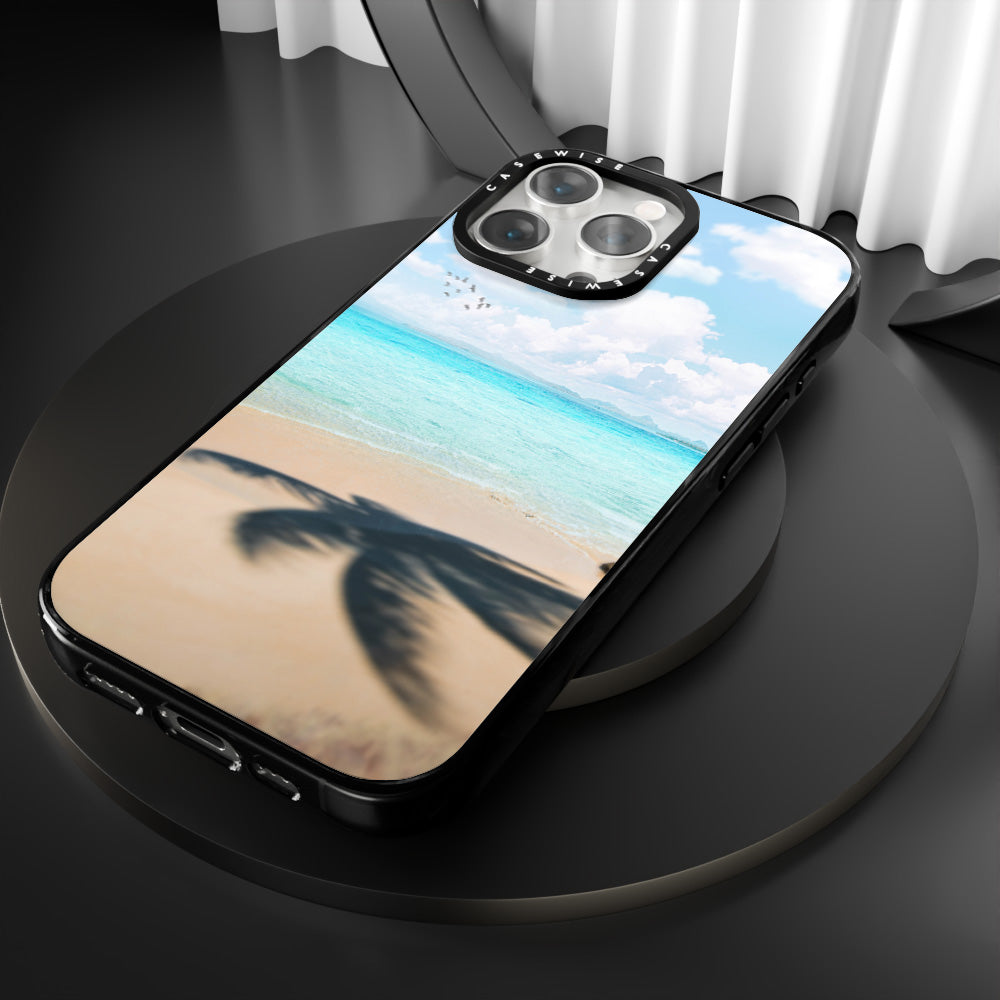 CASEWISE
CASEWISE