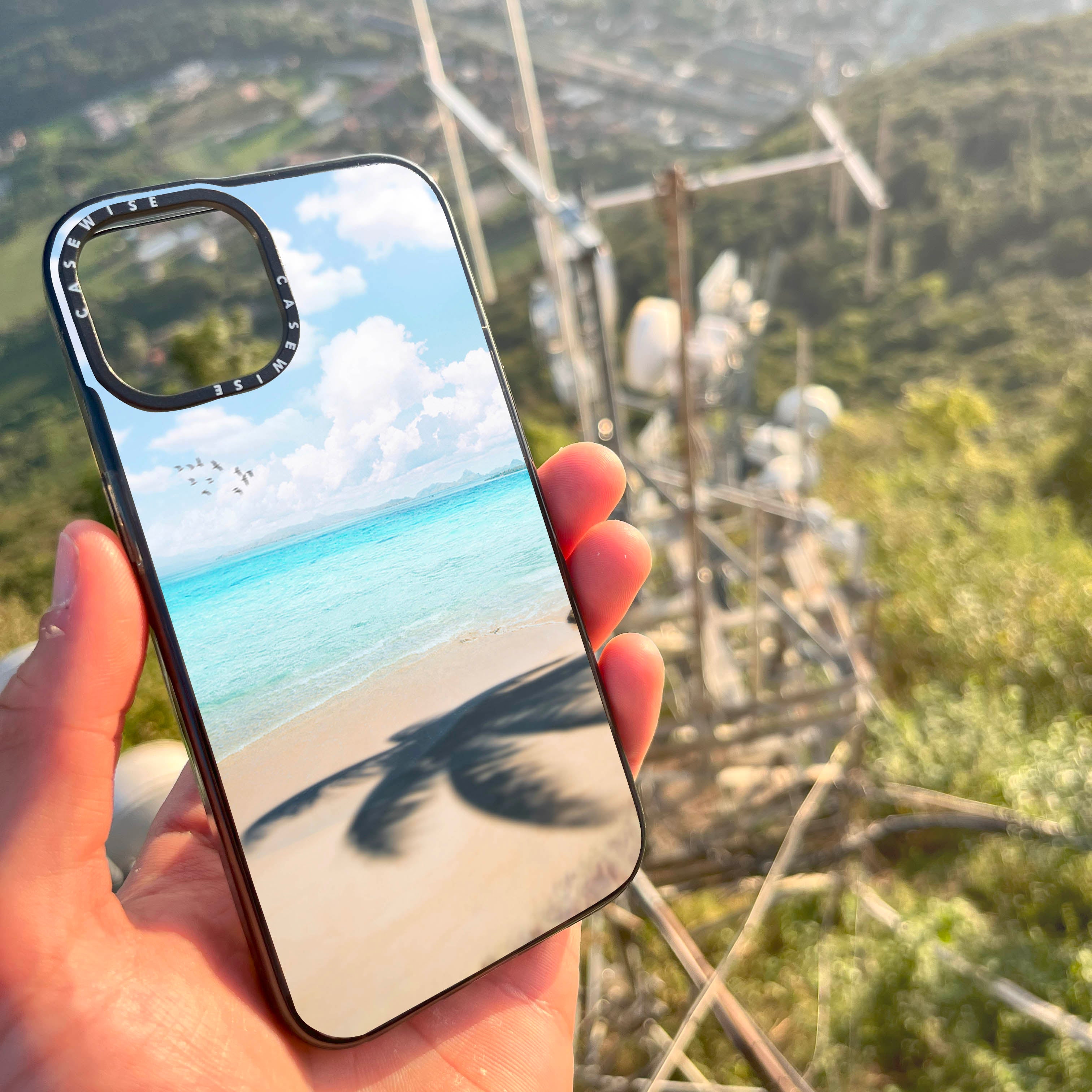 CASEWISE CASEWISE