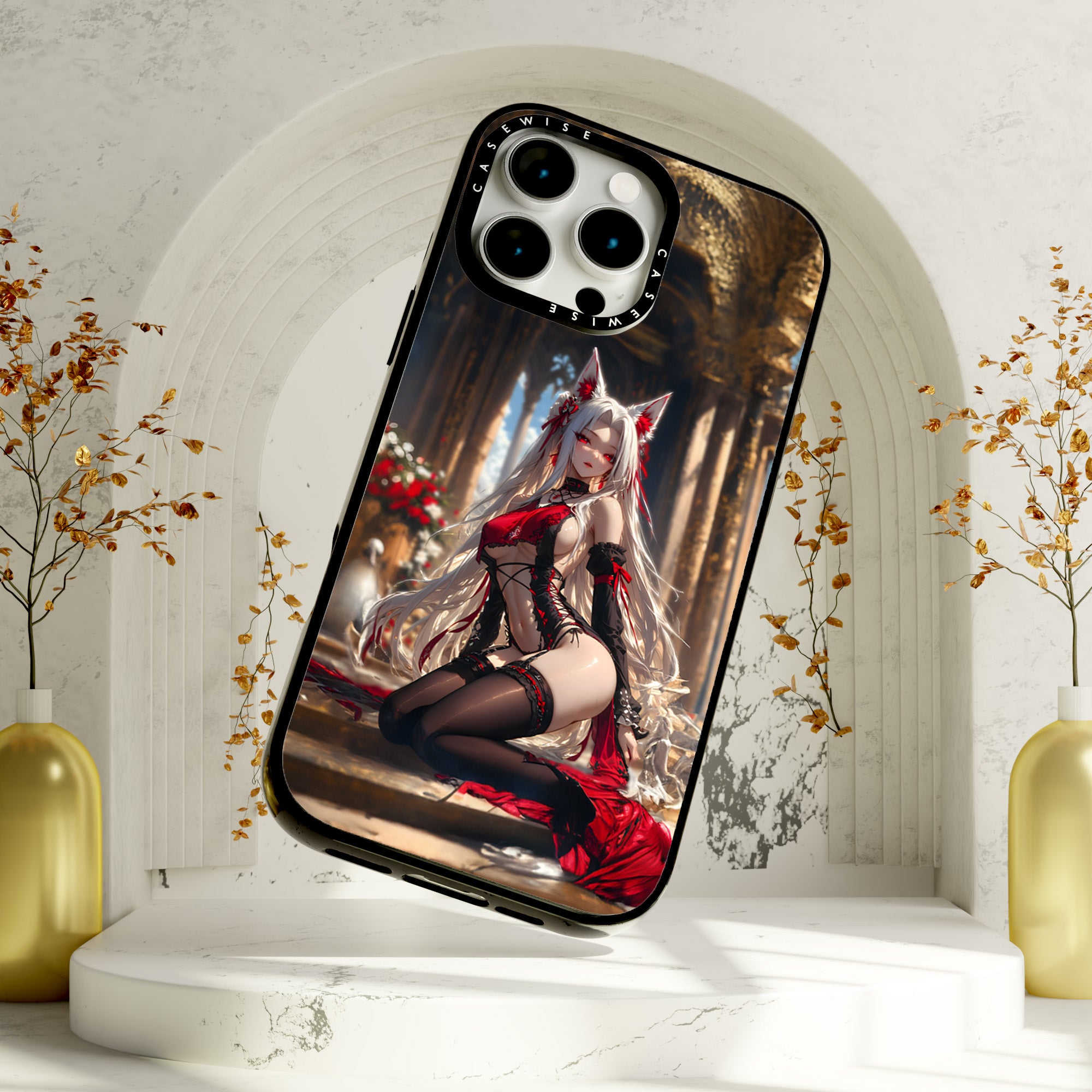 CASEWISE
CASEWISE