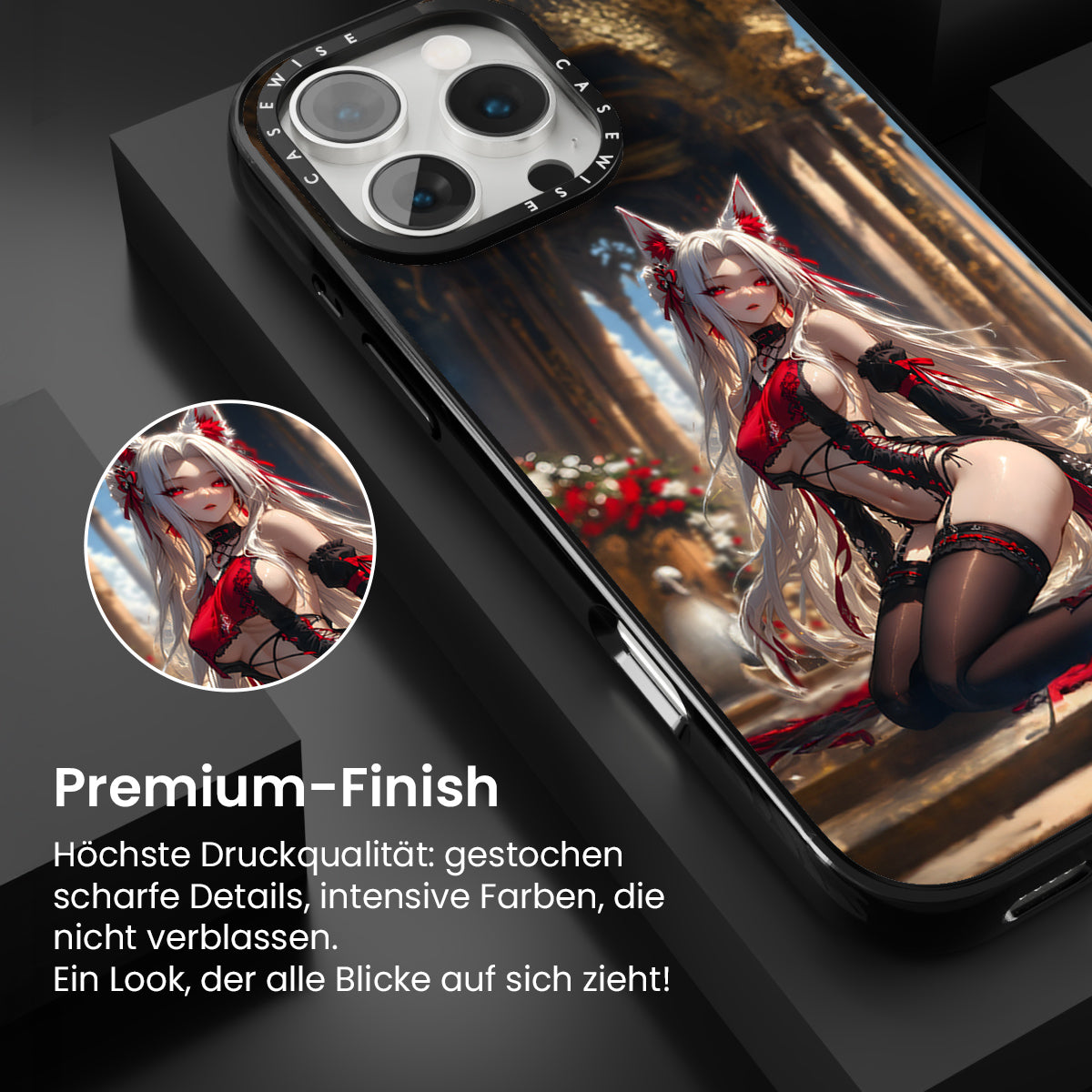 CASEWISE CASEWISE

Premium-Finish

Höchste Druckqualität: gestochen scharfe Details, intensive Farben, die nicht verblassen.
Ein Look, der alle Blicke auf sich zieht!