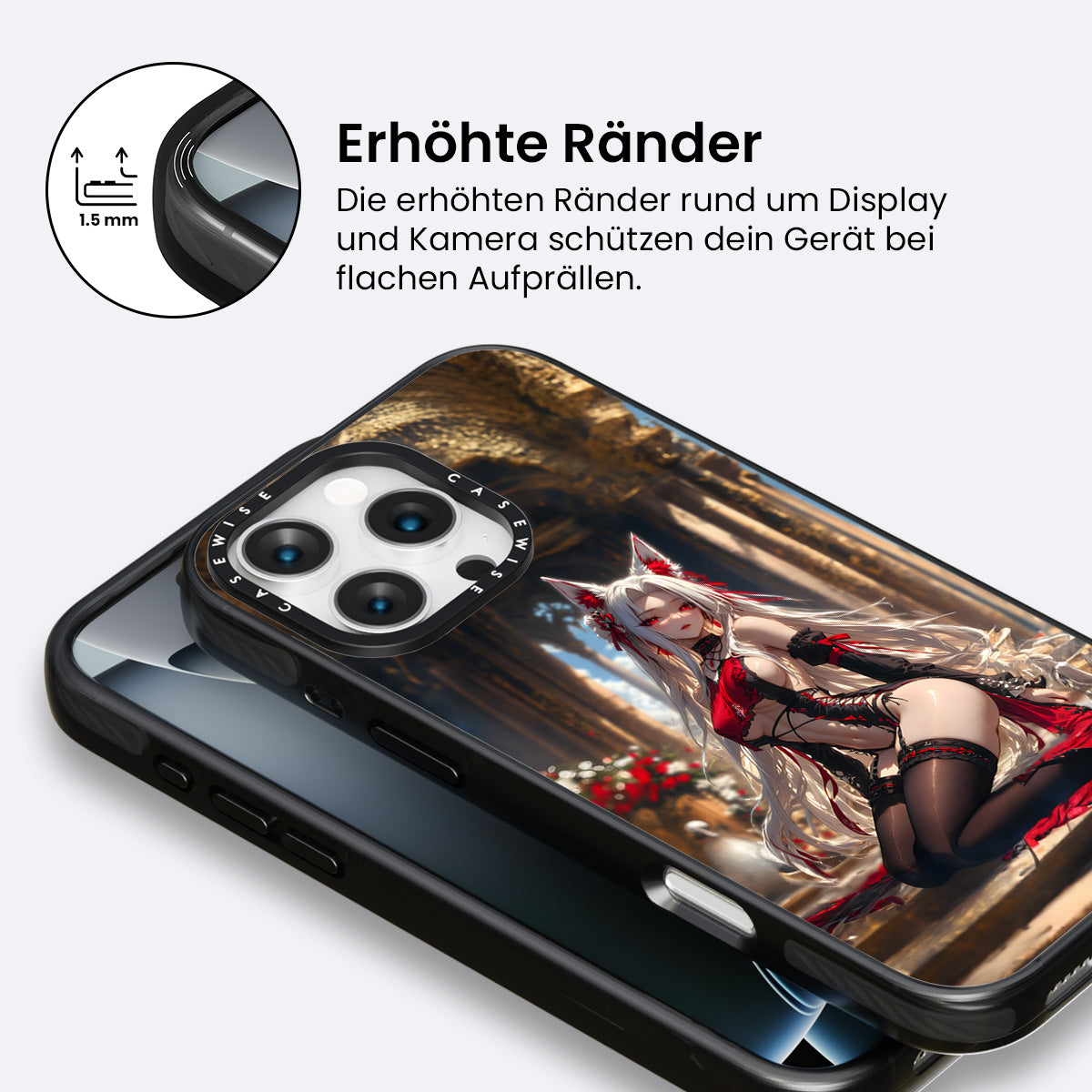 1.5 mm

Erhöhte Ränder

Die erhöhten Ränder rund um Display und Kamera schützen dein Gerät bei flachen Aufprällen.

CASEWISE CASEWISE