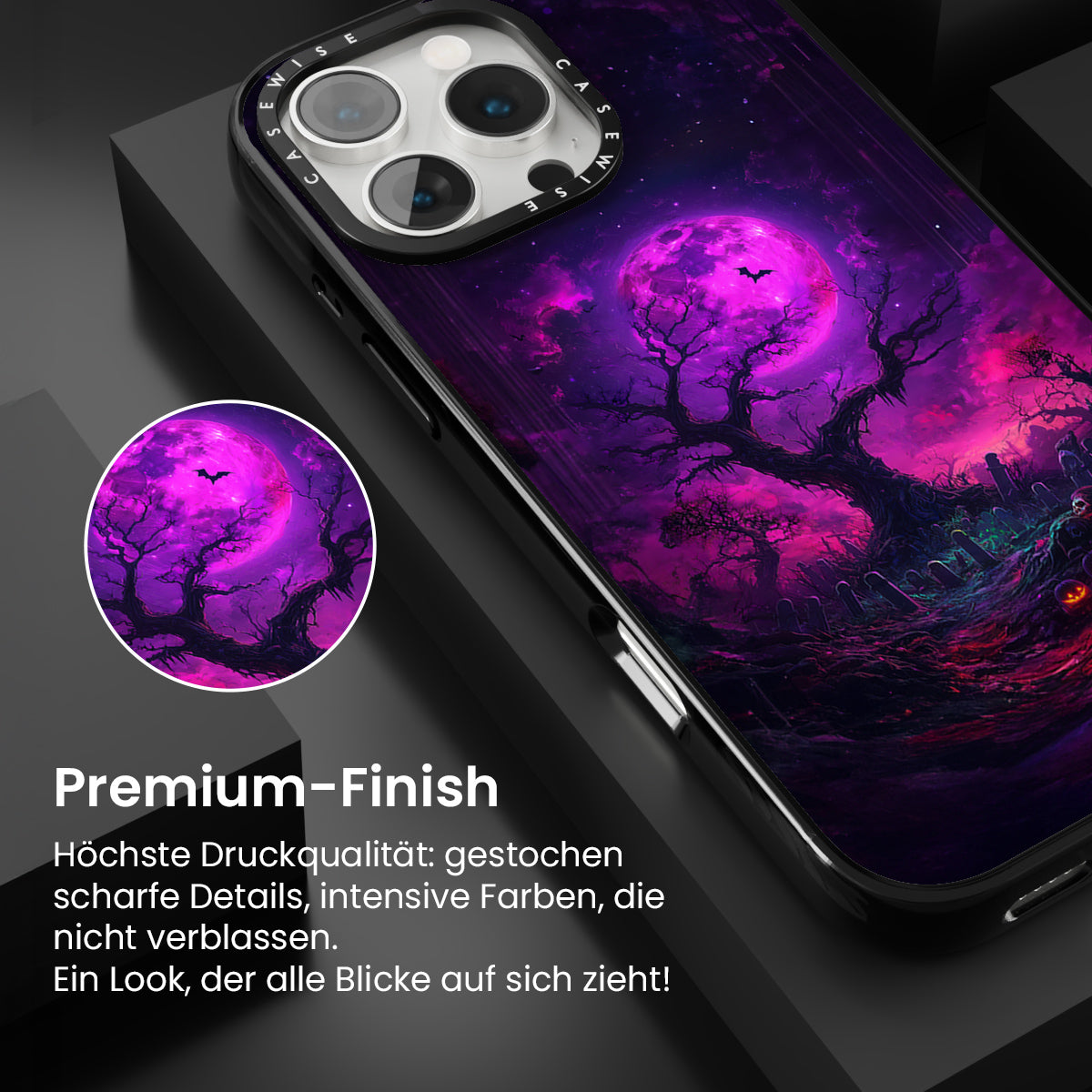 CASEWISE CASEWISE

Premium-Finish

Höchste Druckqualität: gestochen scharfe Details, intensive Farben, die nicht verblassen.
Ein Look, der alle Blicke auf sich zieht!