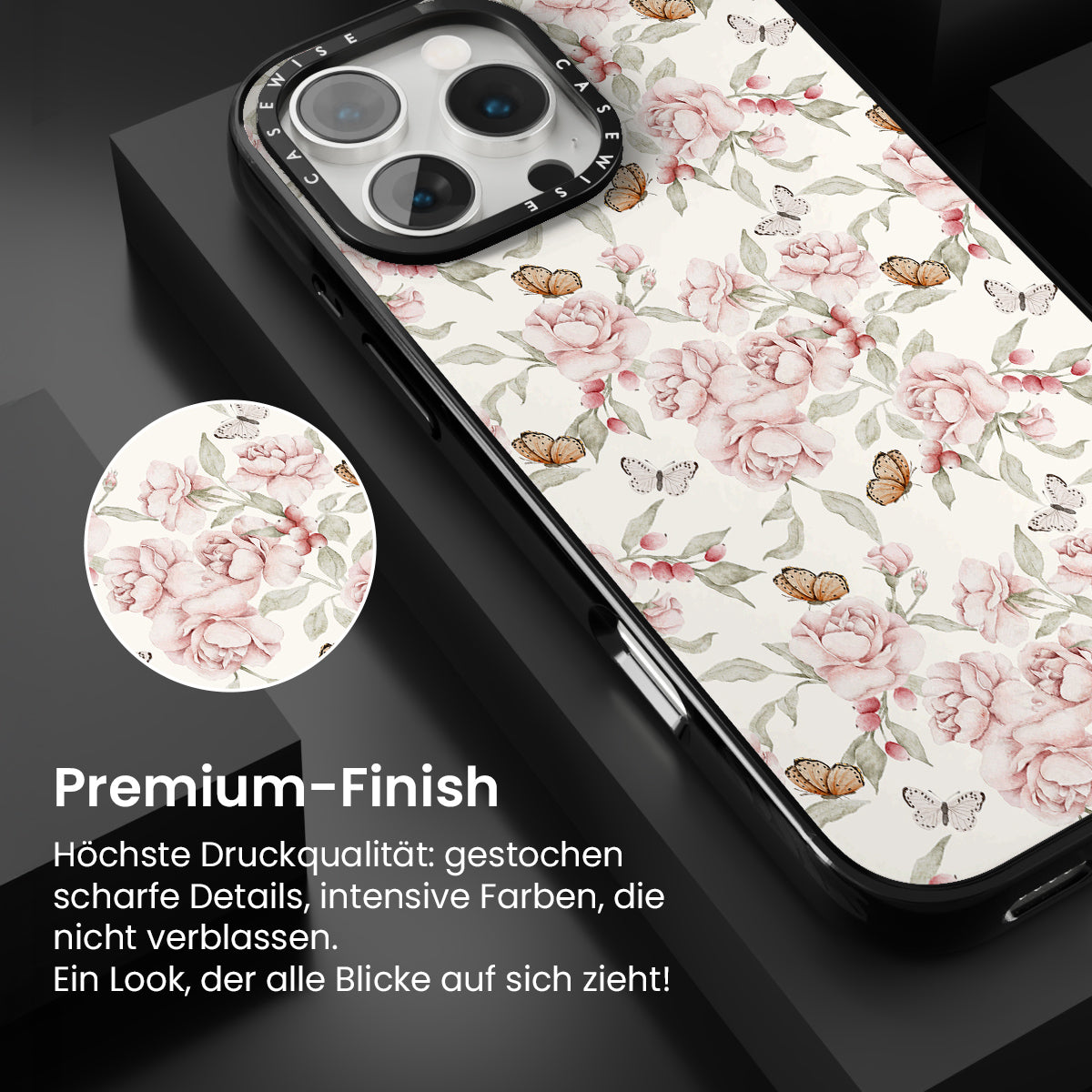 CASEWISE CASEWISE

Premium-Finish

Höchste Druckqualität: gestochen scharfe Details, intensive Farben, die nicht verblassen.
Ein Look, der alle Blicke auf sich zieht!