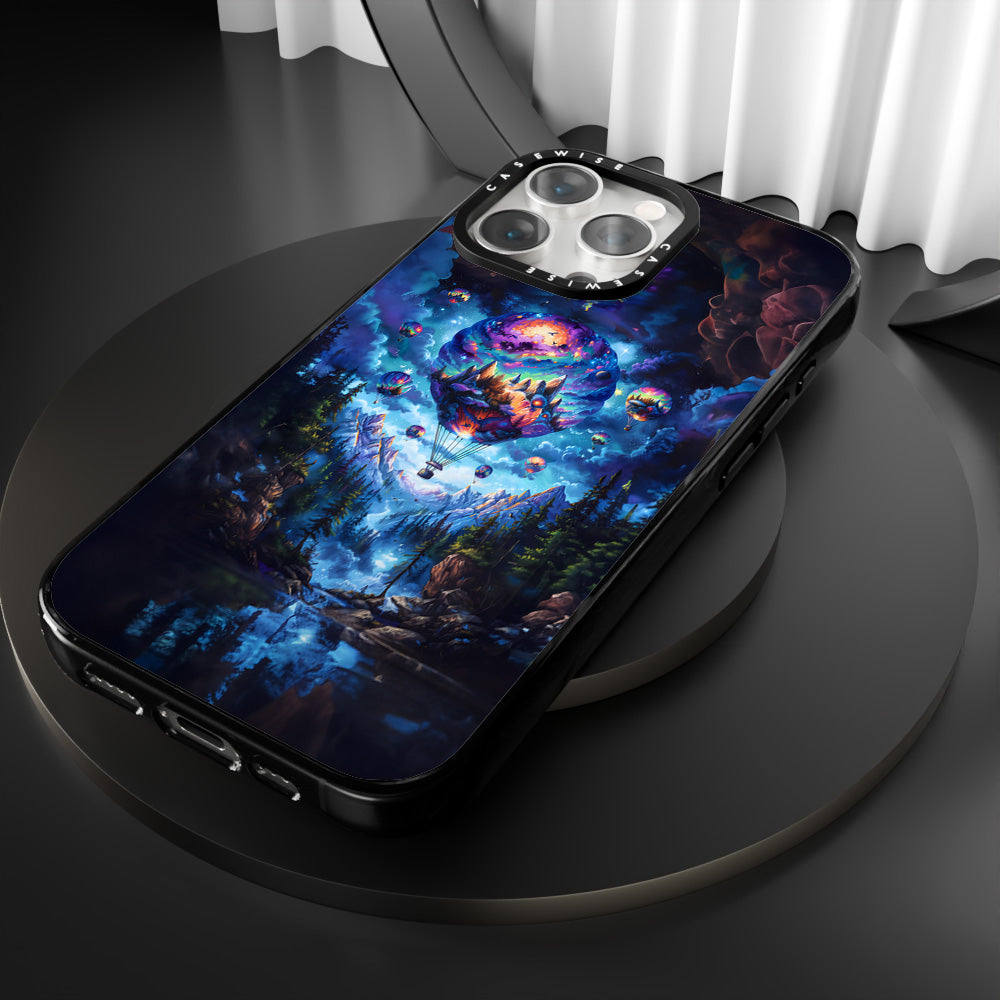 CASEWISE
CASEWISE