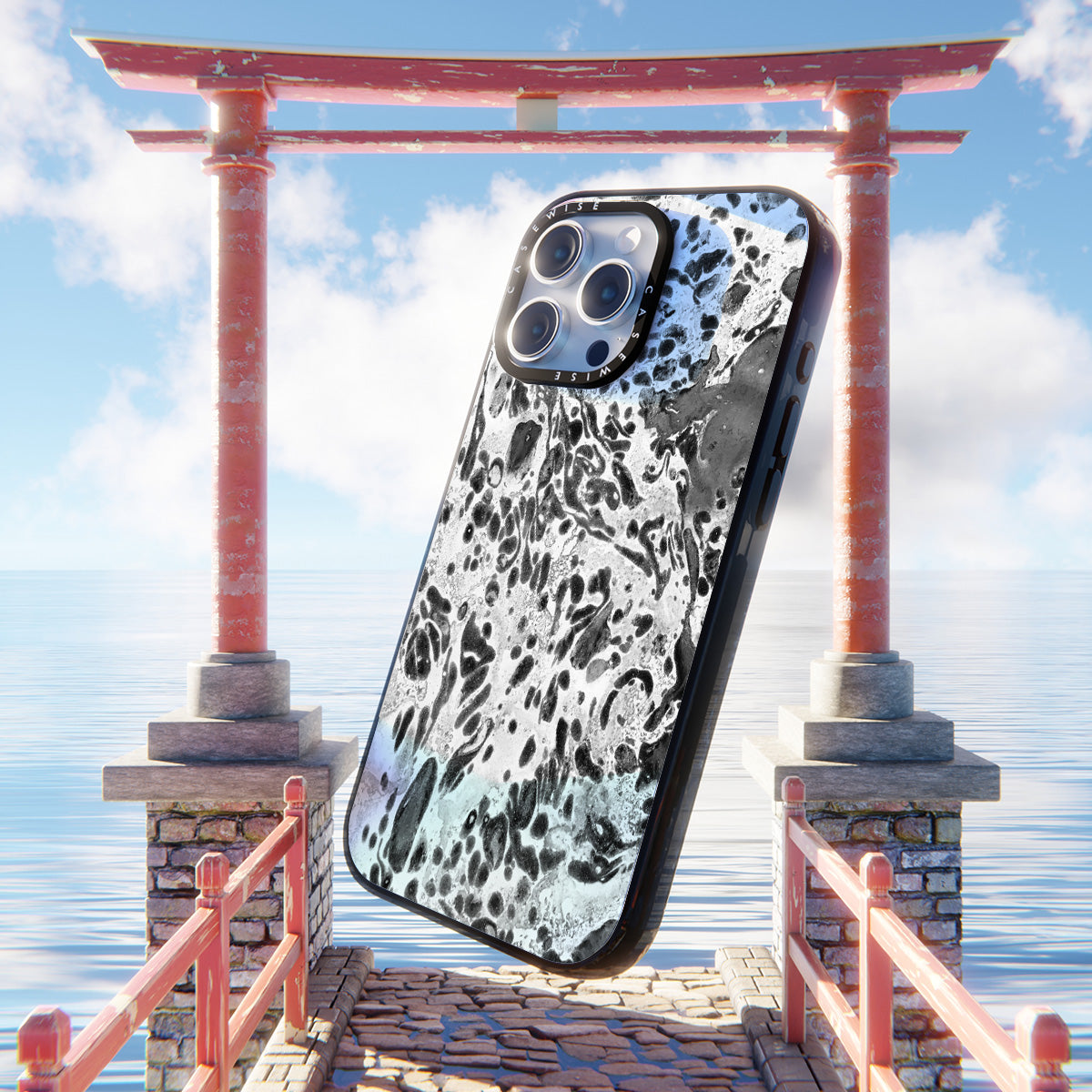 CASEWISE
CASEWISE