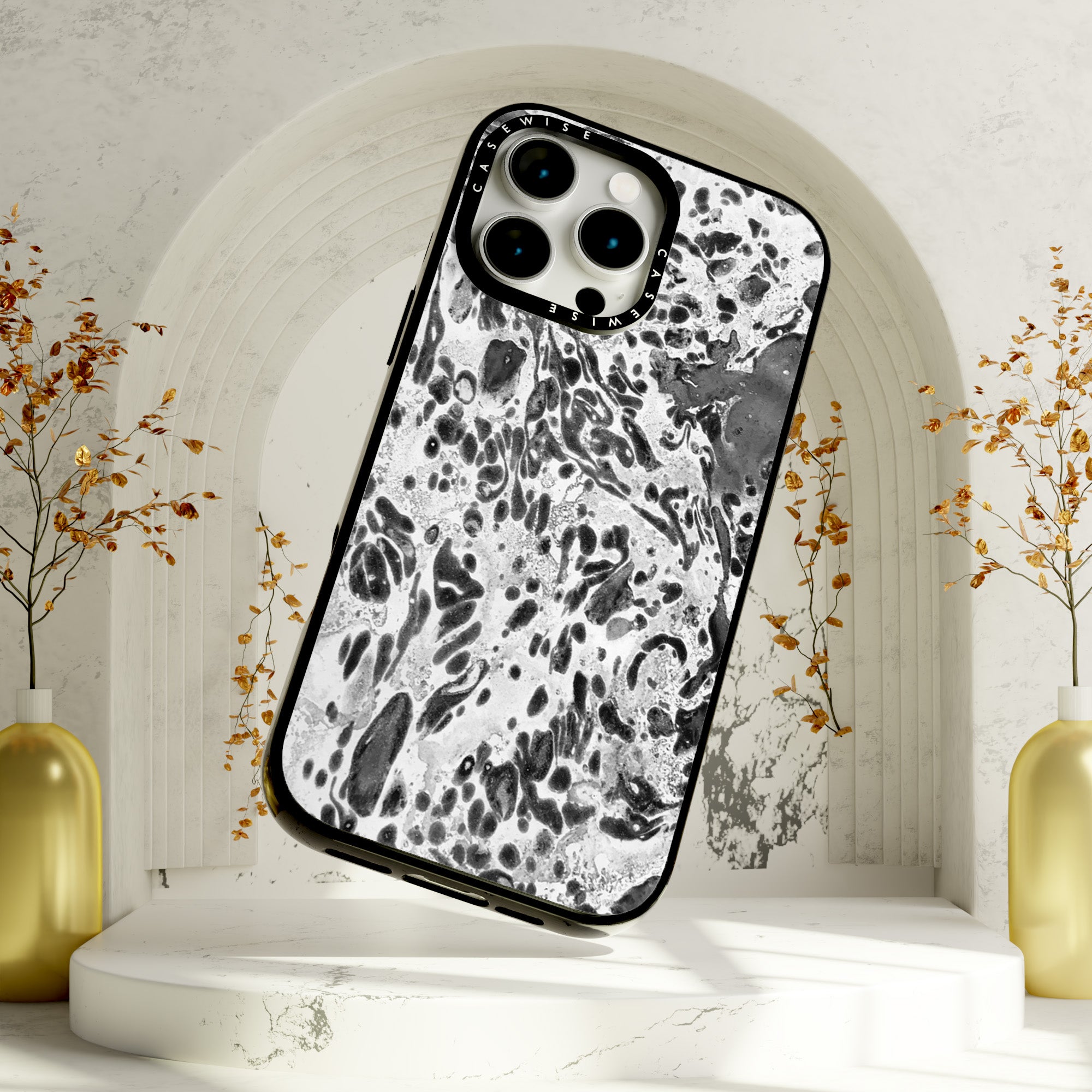 CASEWISE
CASEWISE