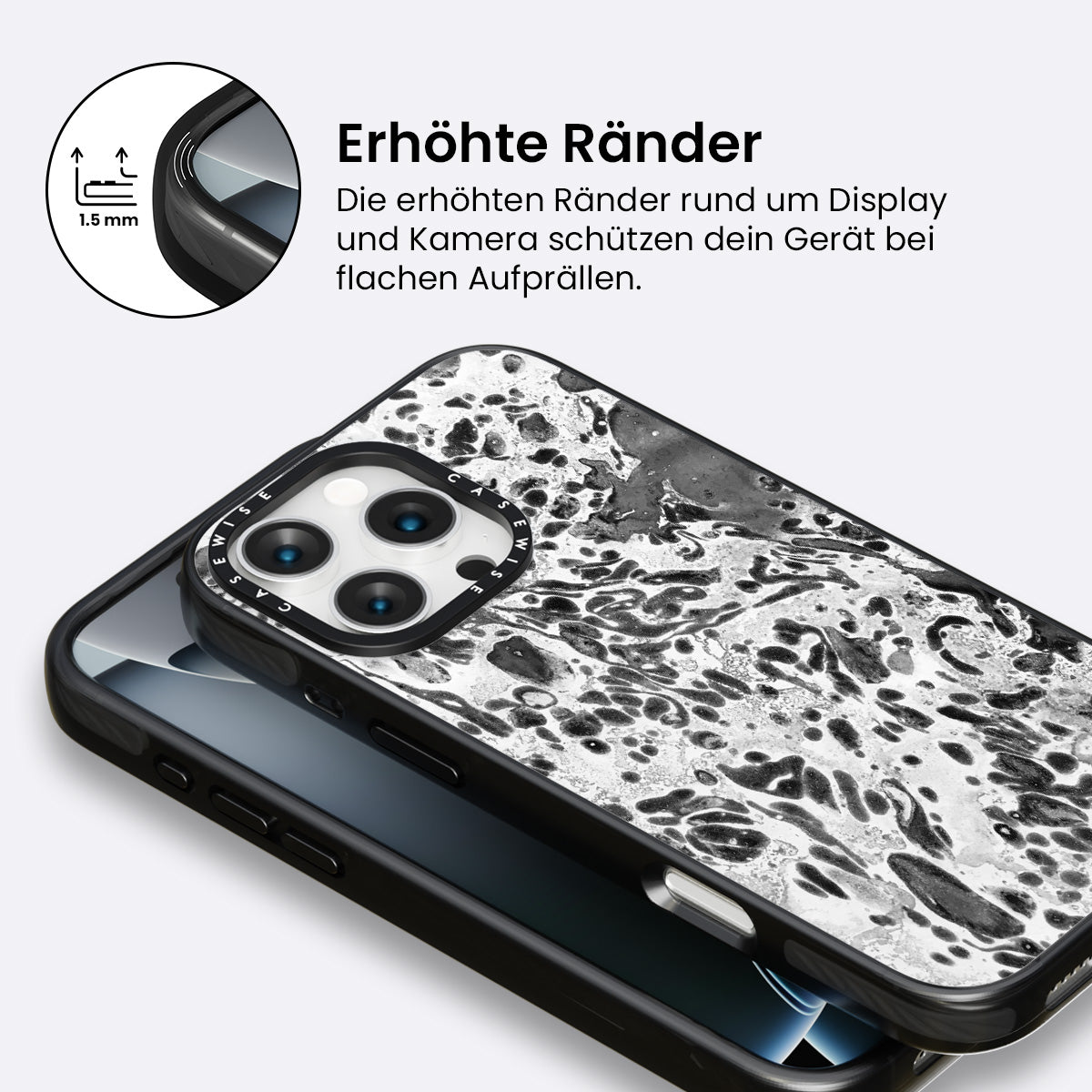 1.5 mm

Erhöhte Ränder

Die erhöhten Ränder rund um Display und Kamera schützen dein Gerät bei flachen Aufprällen.

CASEWISE CASEWISE