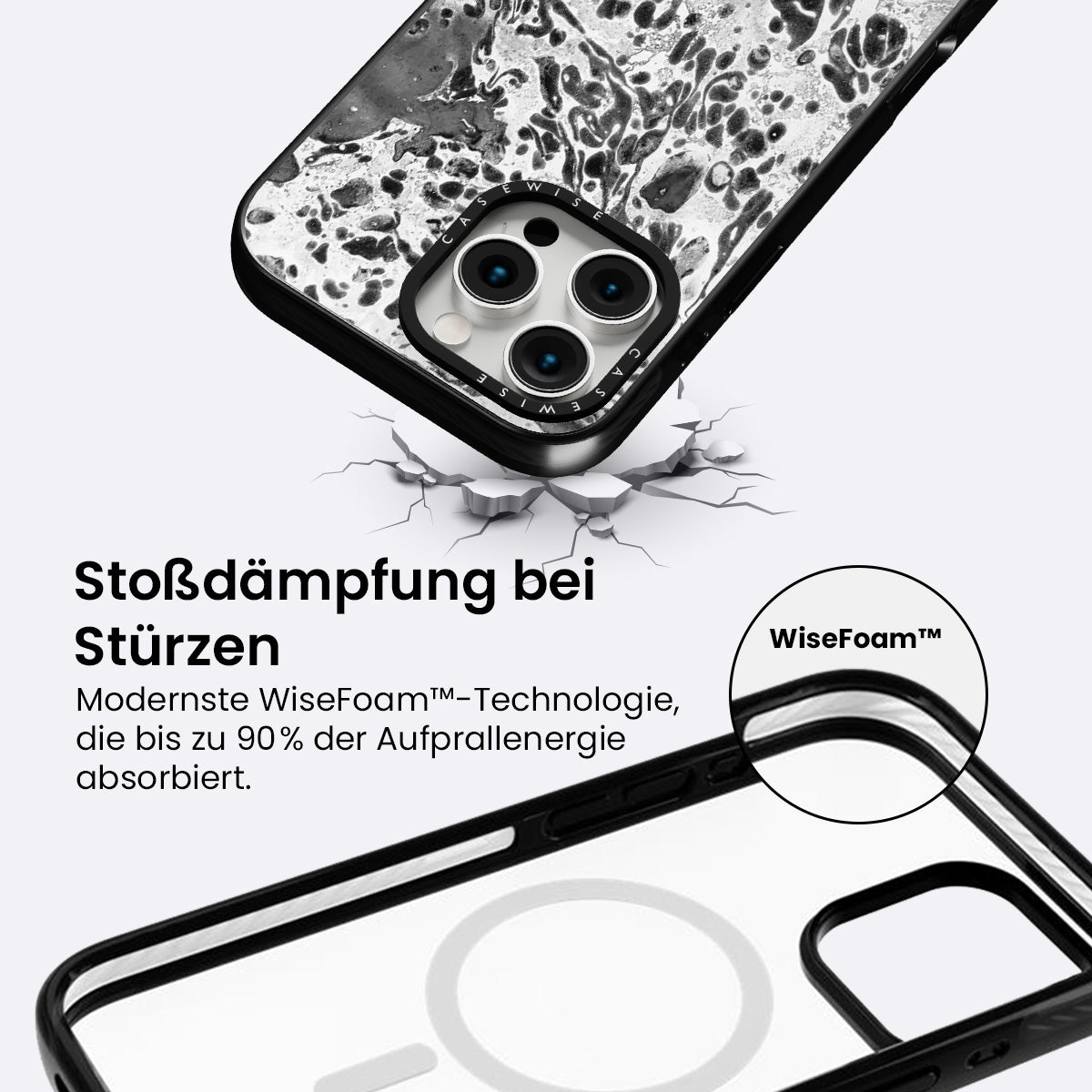 CASEWISE

CASEWISE

Stoßdämpfung bei Stürzen

Modernste WiseFoam™-Technologie, die bis zu 90% der Aufprallenergie absorbiert.

WiseFoam™