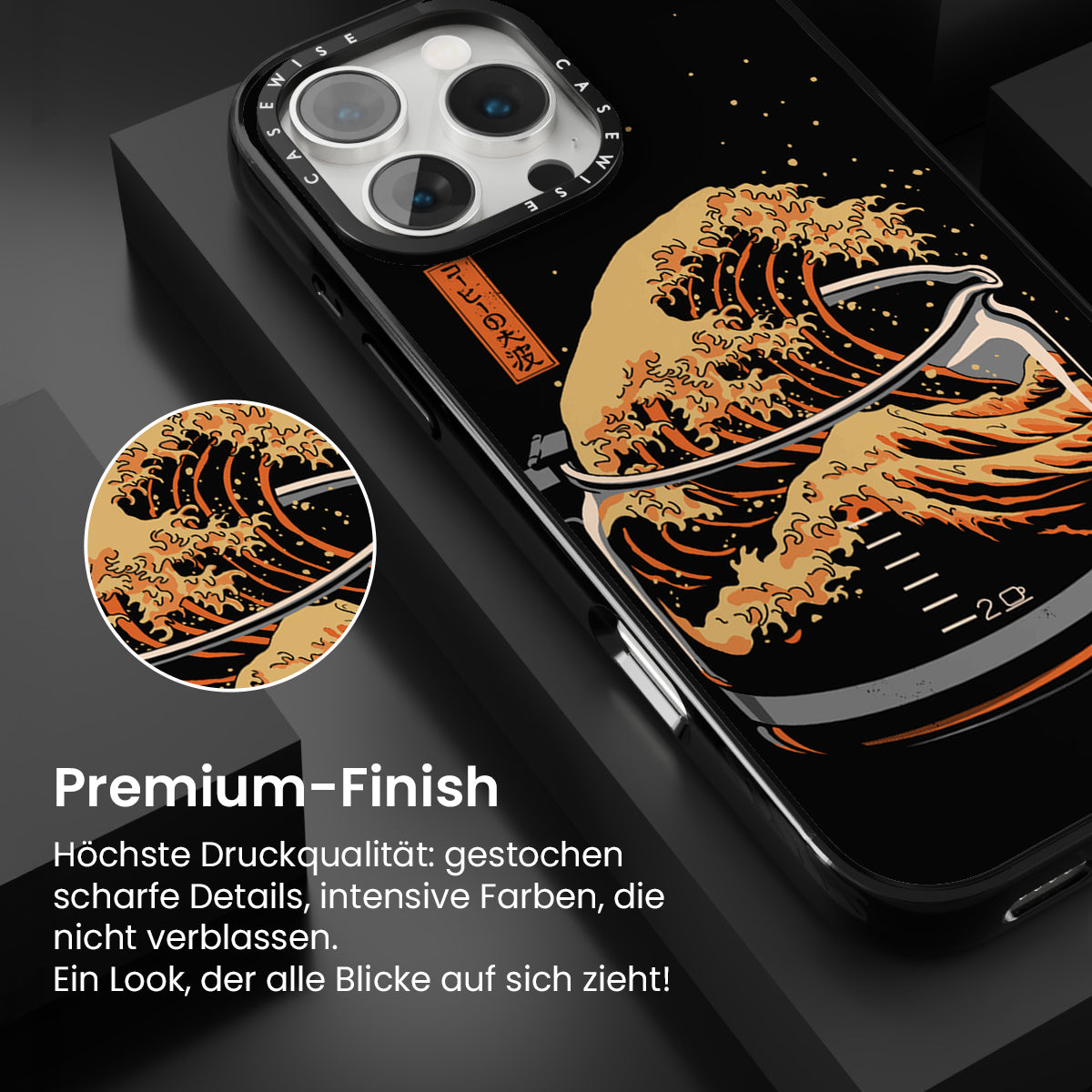 CASEWISE CASEWISE

コーヒーの大波

2

Premium-Finish

Höchste Druckqualität: gestochen scharfe Details, intensive Farben, die nicht verblassen.
Ein Look, der alle Blicke auf sich zieht!