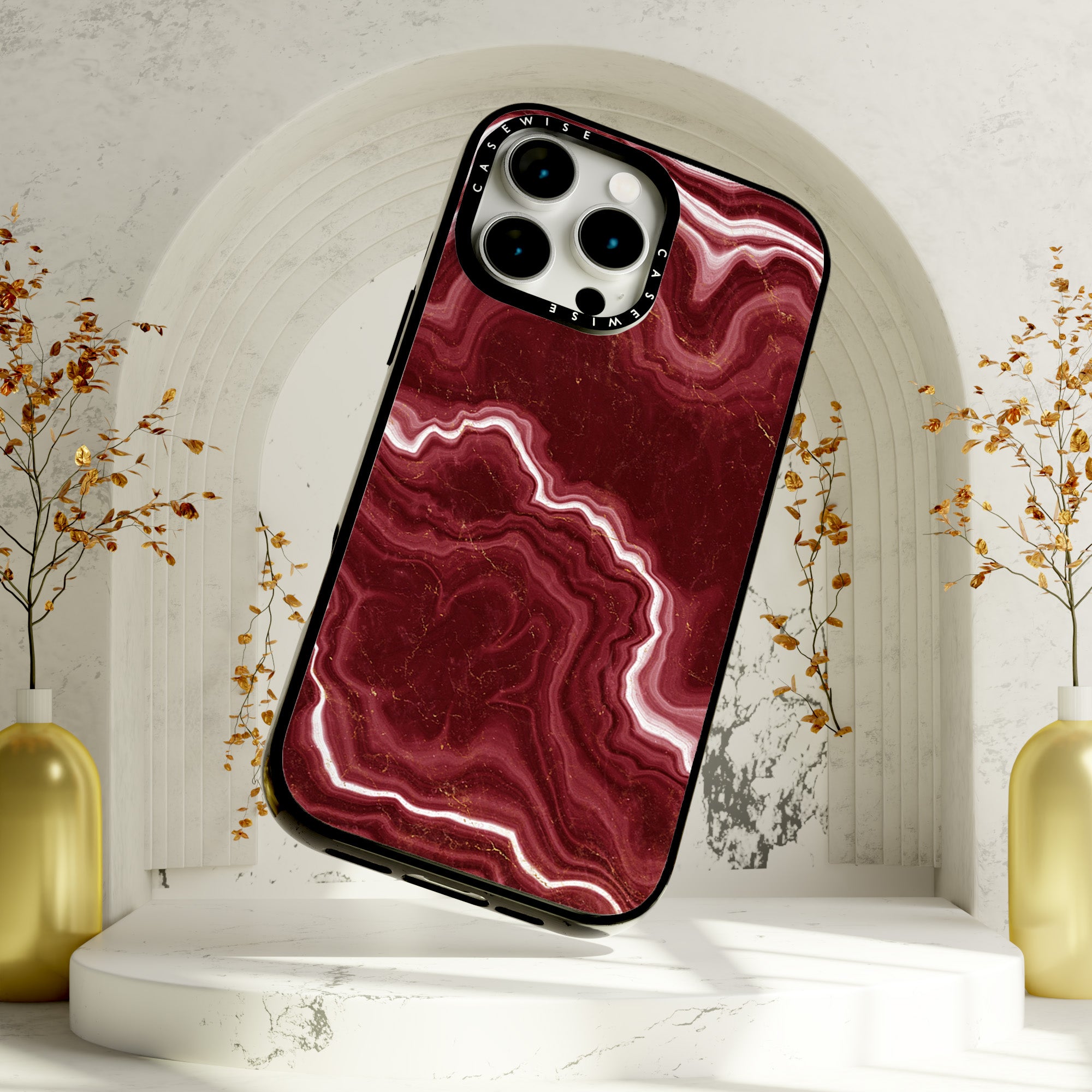 CASEWISE
CASEWISE