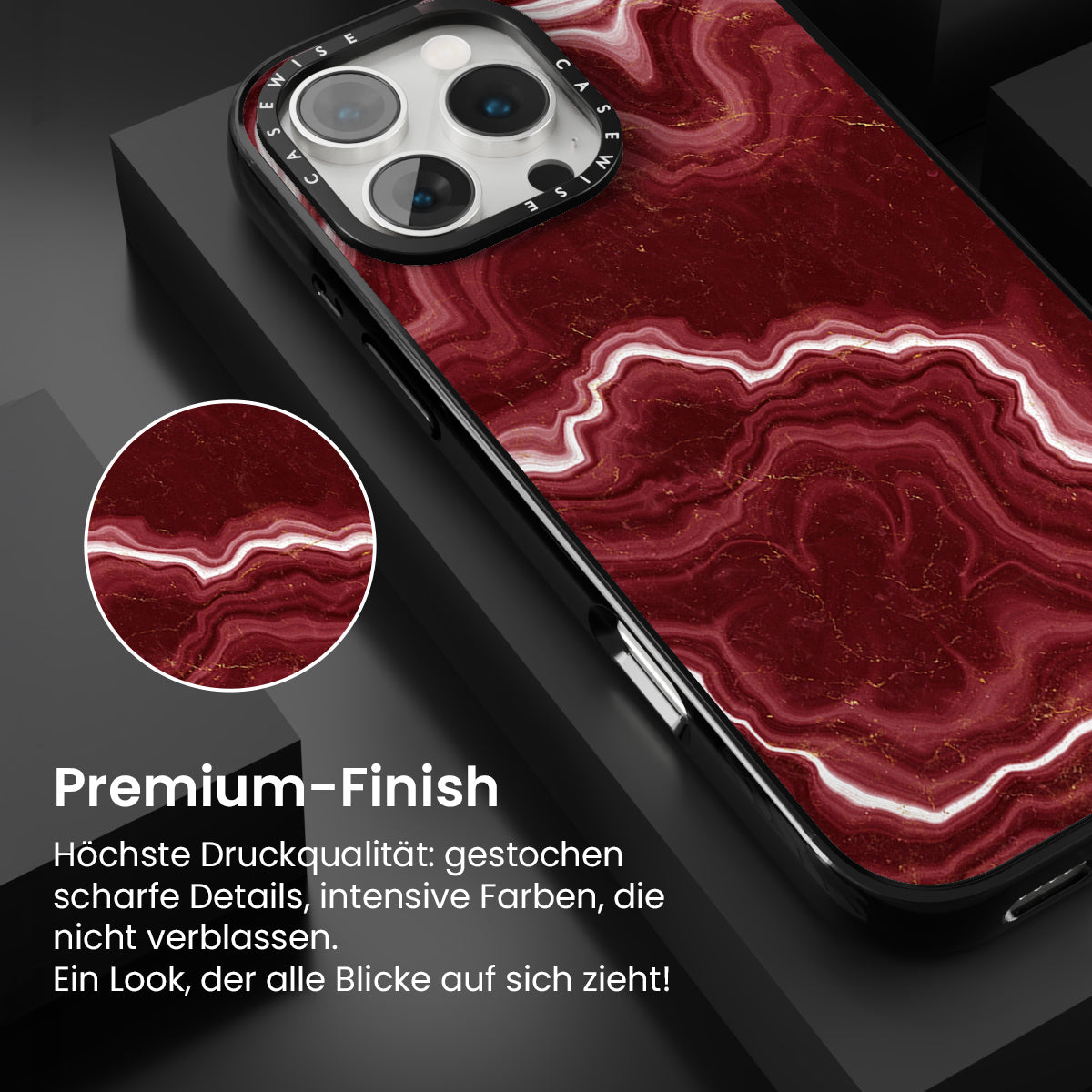 CASEWISE CASEWISE

Premium-Finish

Höchste Druckqualität: gestochen scharfe Details, intensive Farben, die nicht verblassen.
Ein Look, der alle Blicke auf sich zieht!