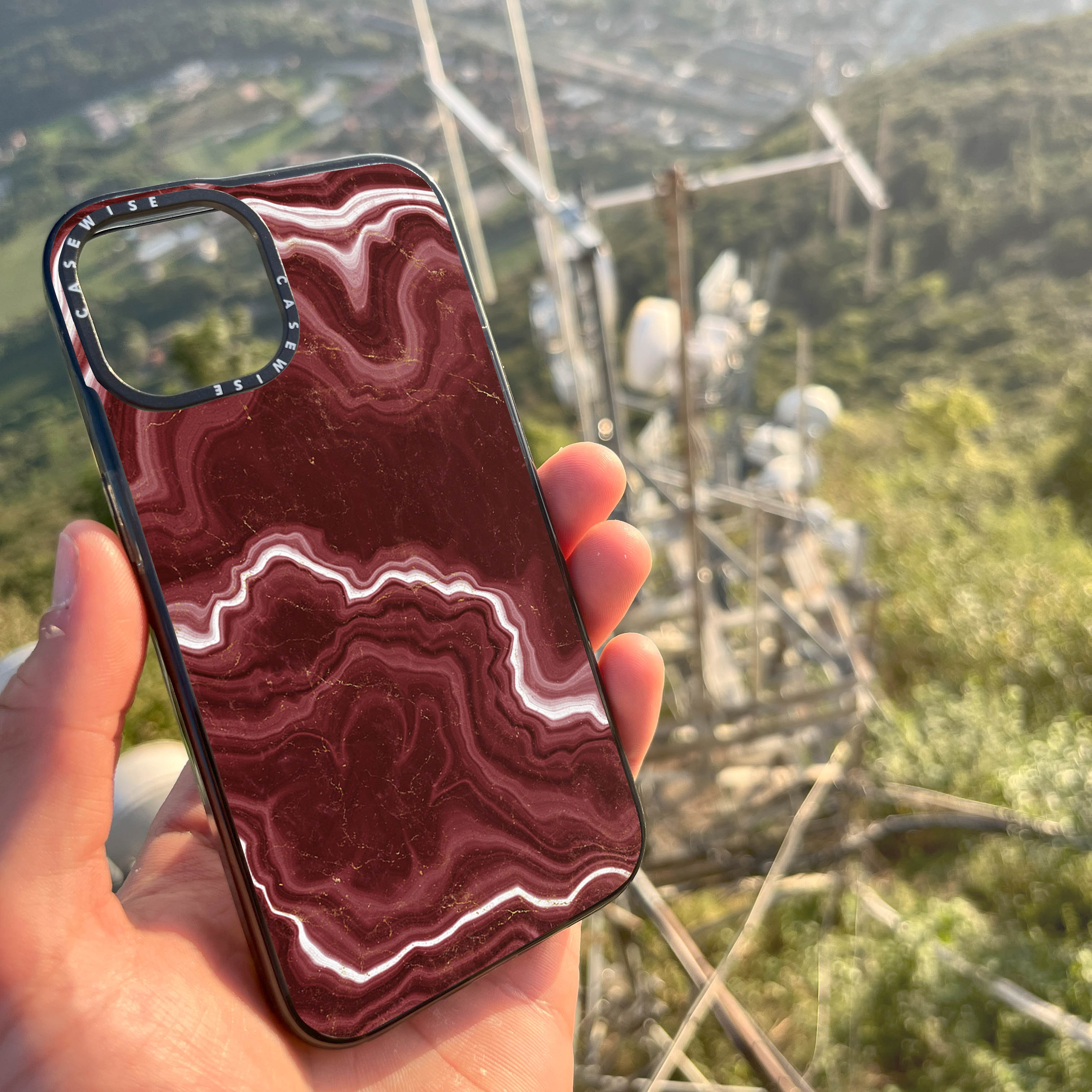 CASEWISE
CASEWISE