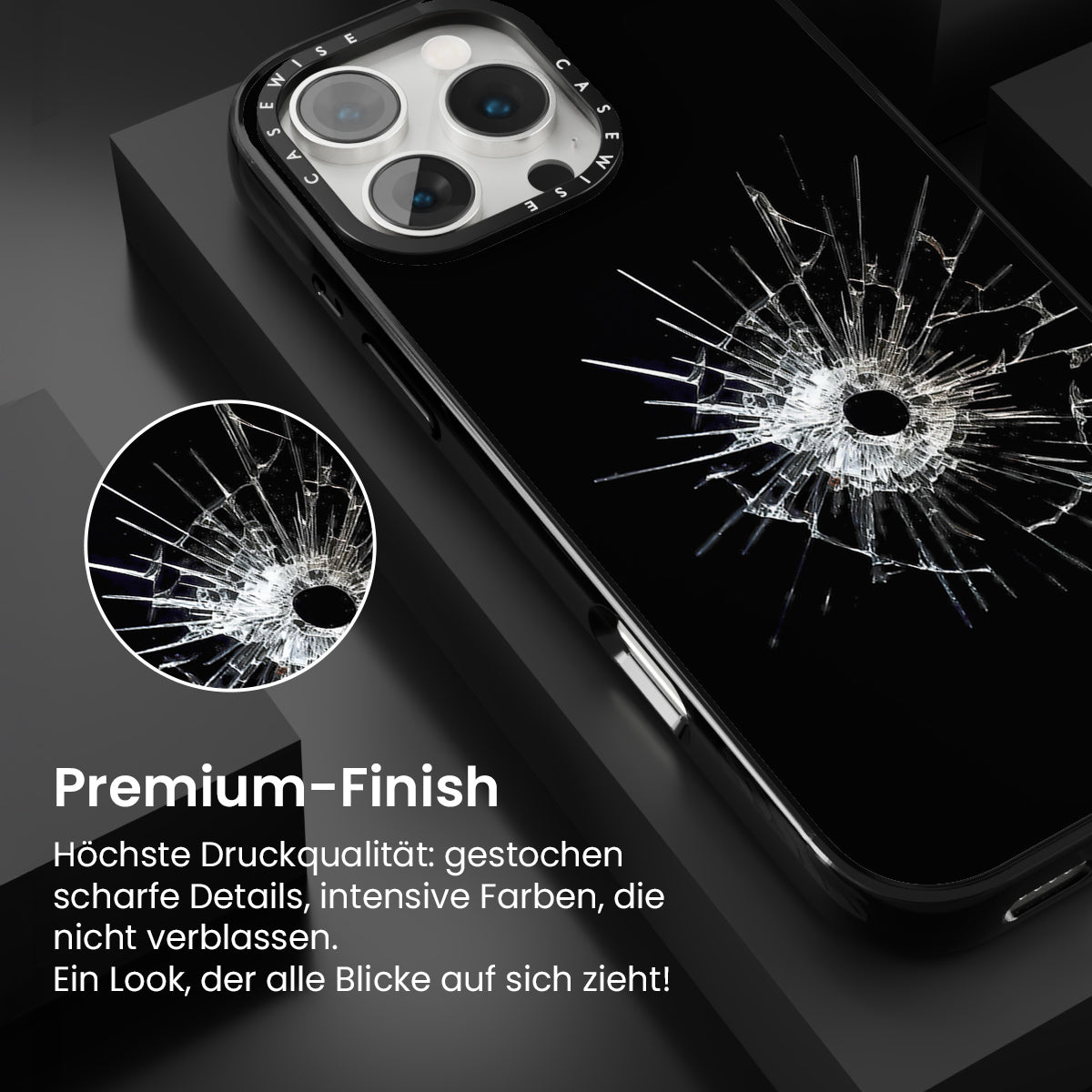 CASEWISE CASEWISE

Premium-Finish

Höchste Druckqualität: gestochen scharfe Details, intensive Farben, die nicht verblassen.
Ein Look, der alle Blicke auf sich zieht!