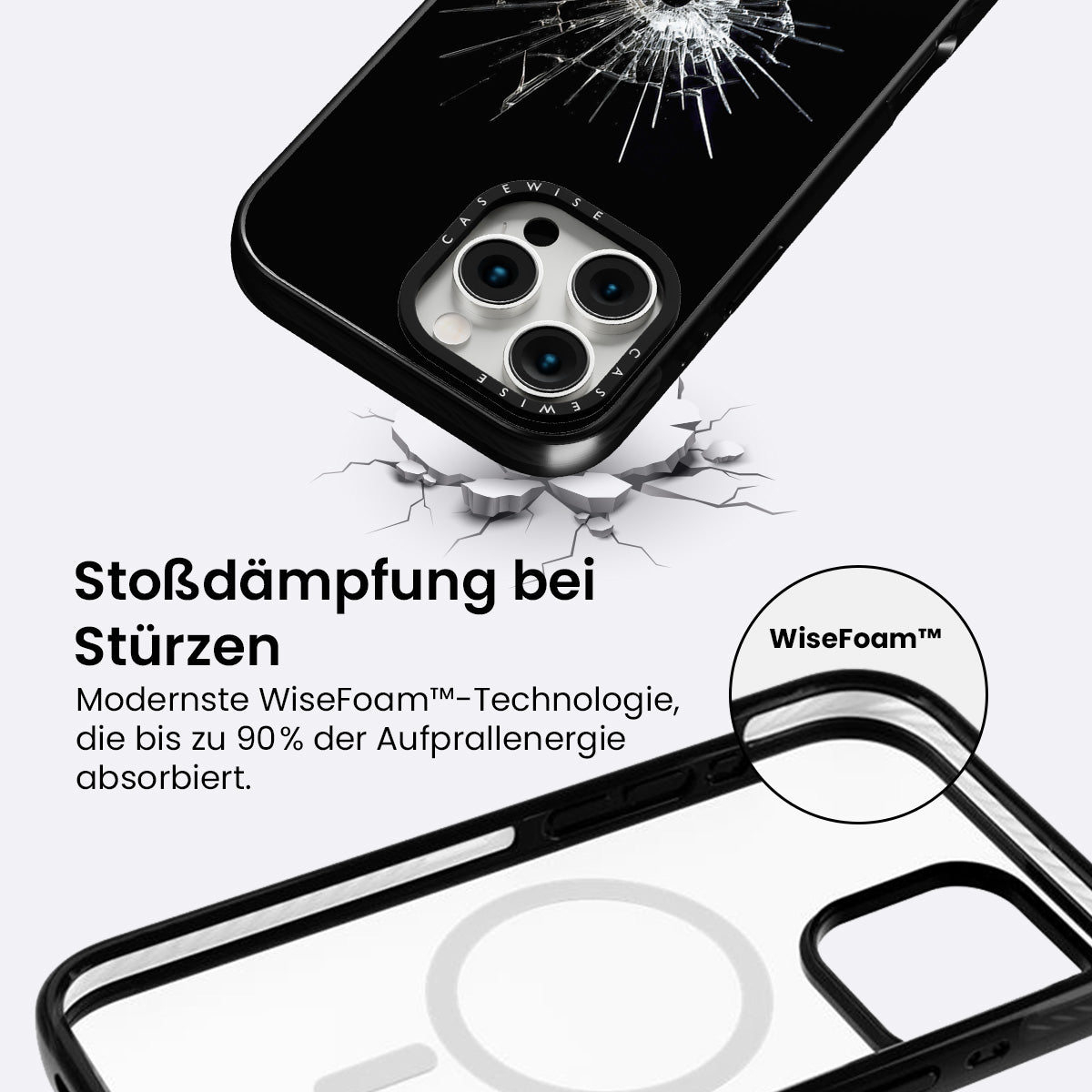 CASEWISE
CASEWISE

Stoßdämpfung bei Stürzen

Modernste WiseFoam™-Technologie, die bis zu 90% der Aufprallenergie absorbiert.

WiseFoam™