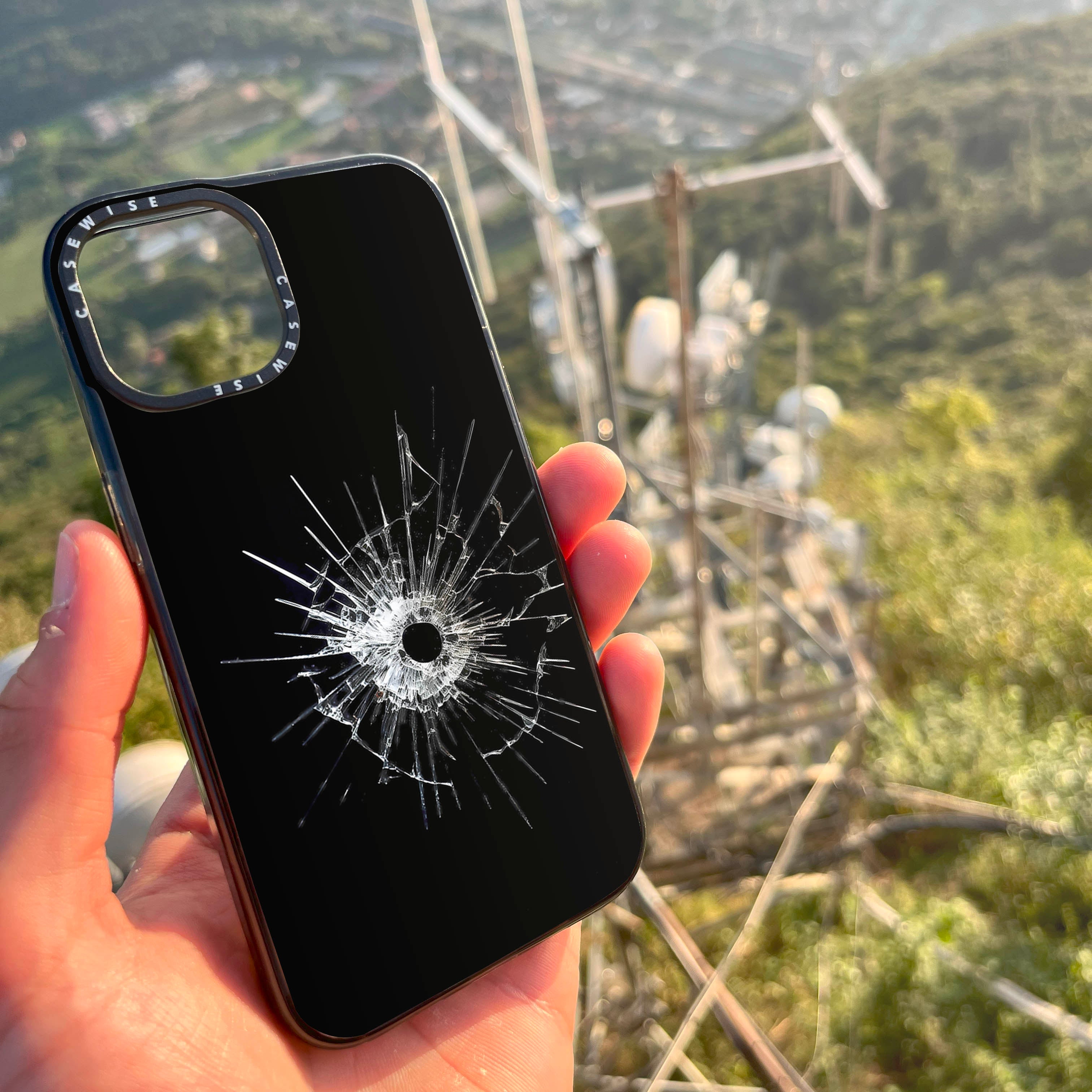 CASEWISE CASEWISE