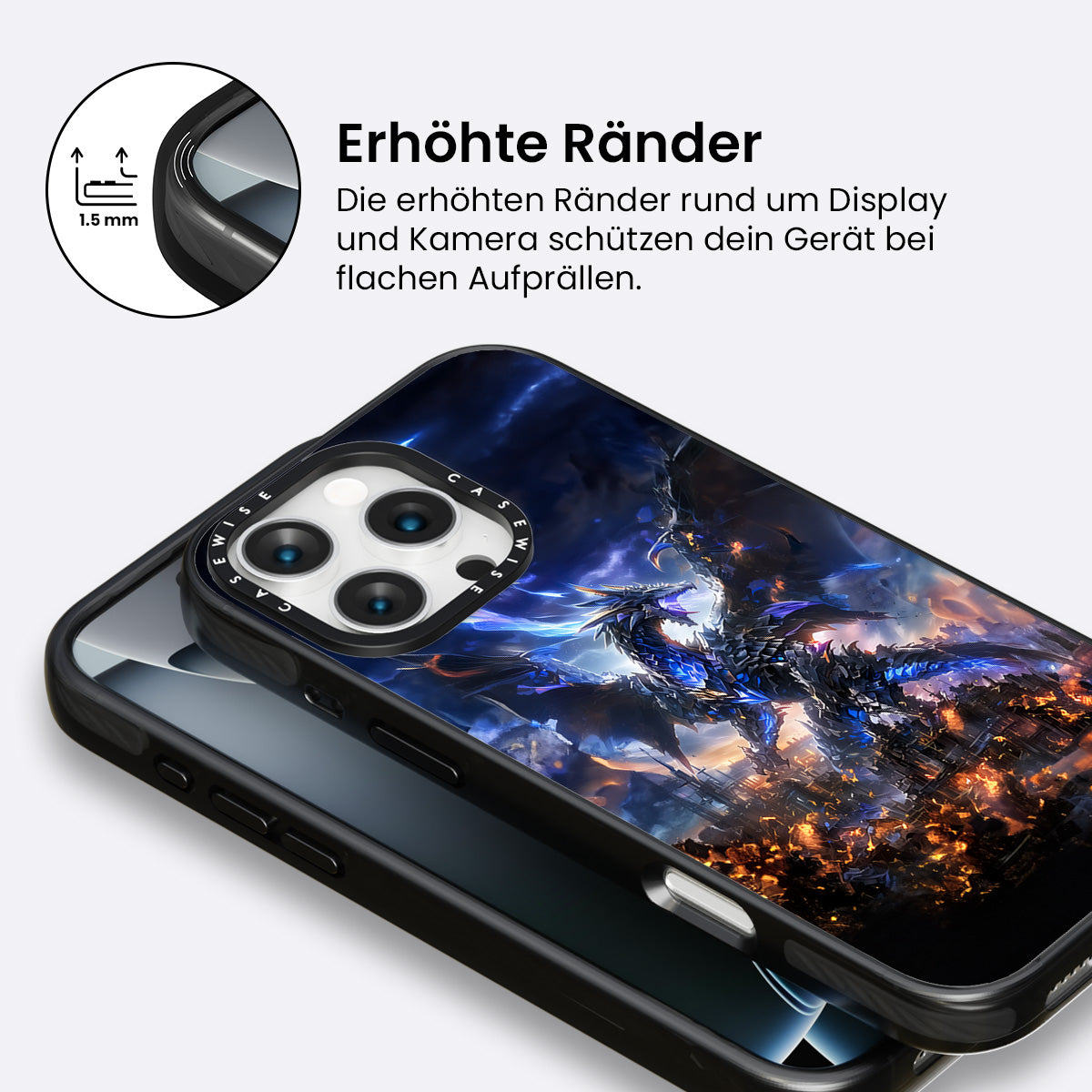 1.5 mm

Erhöhte Ränder

Die erhöhten Ränder rund um Display und Kamera schützen dein Gerät bei flachen Aufprällen.

CASEWISE CASEWISE