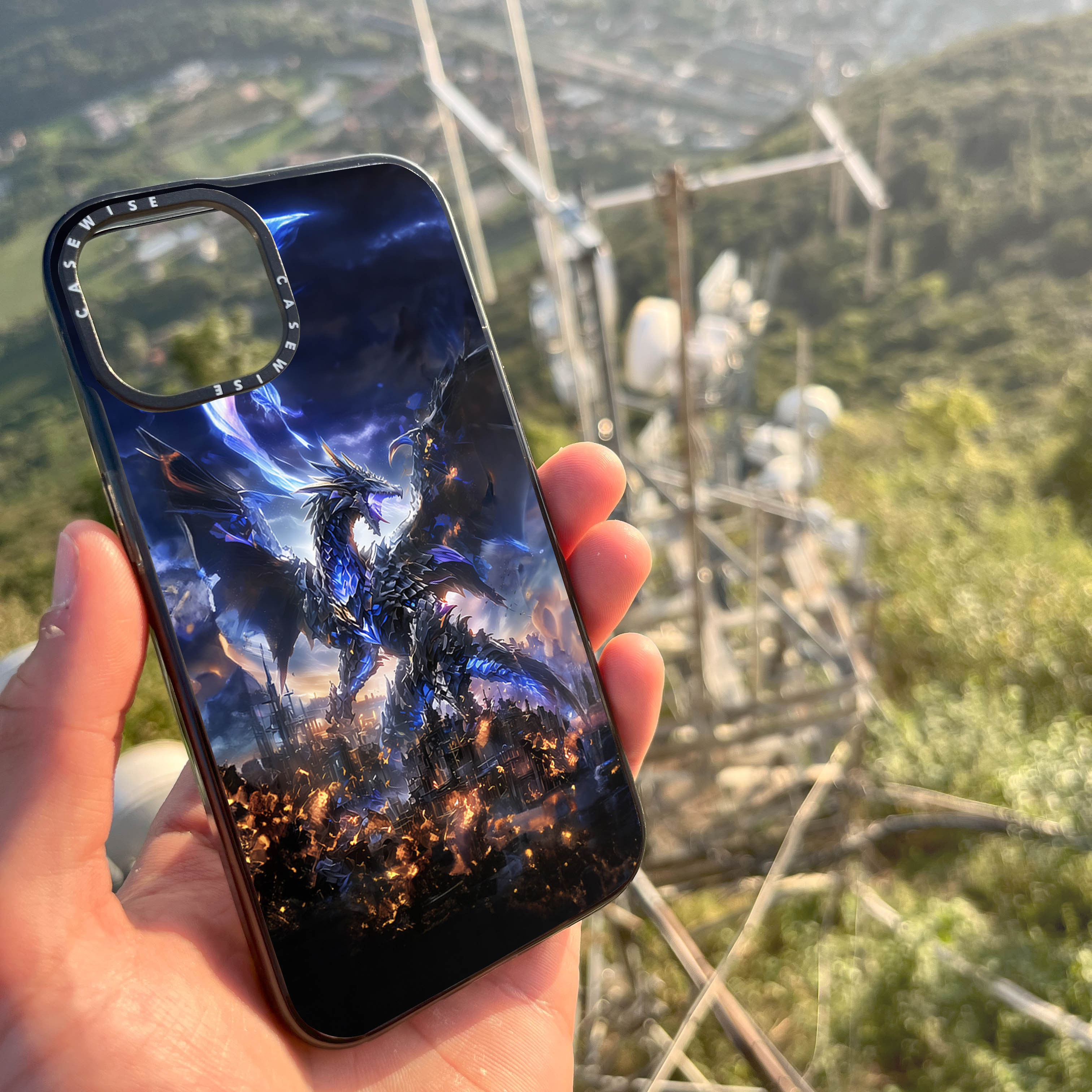 CASEWISE CASEWISE