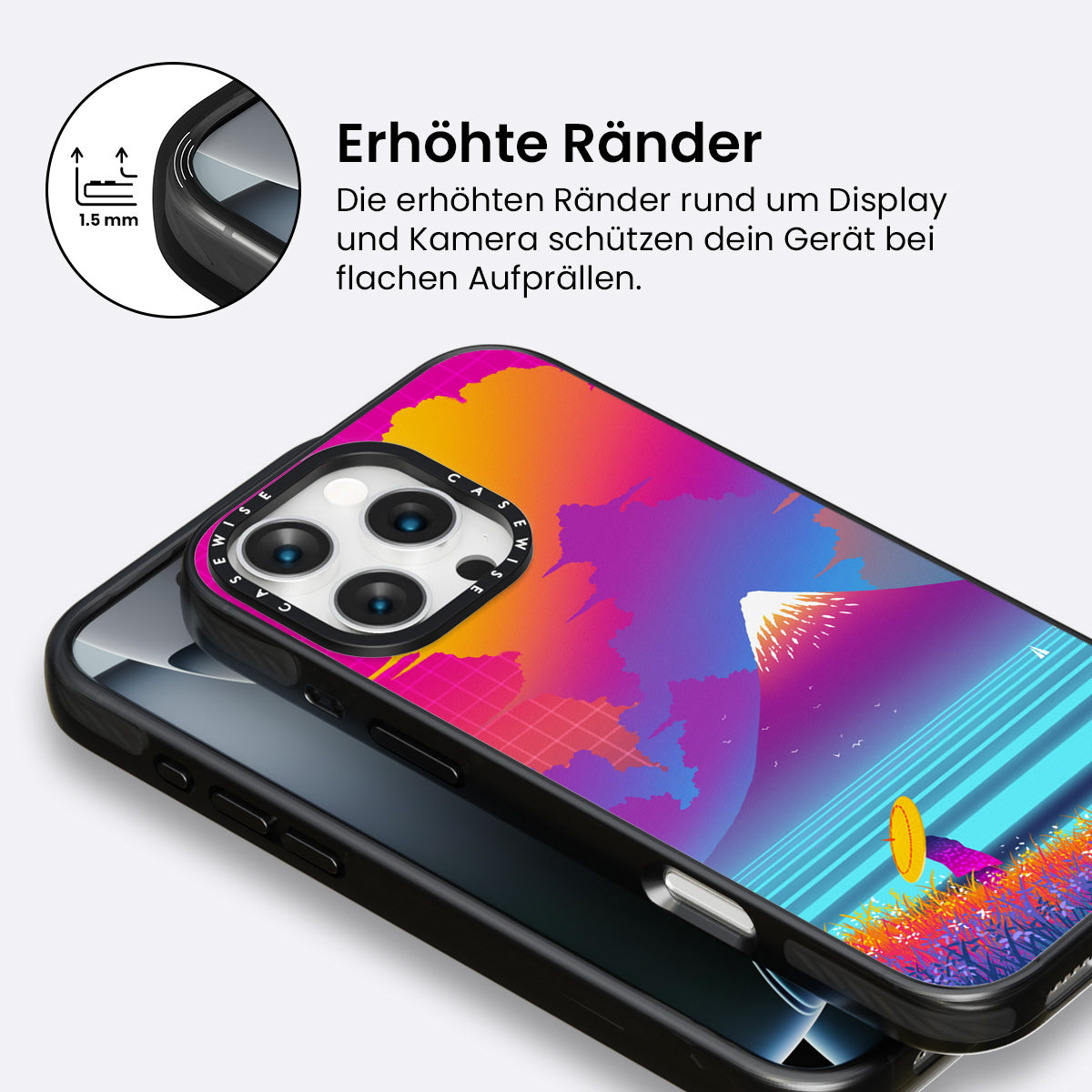 1.5 mm

Erhöhte Ränder

Die erhöhten Ränder rund um Display und Kamera schützen dein Gerät bei flachen Aufprällen.

CASEWISE CASEWISE