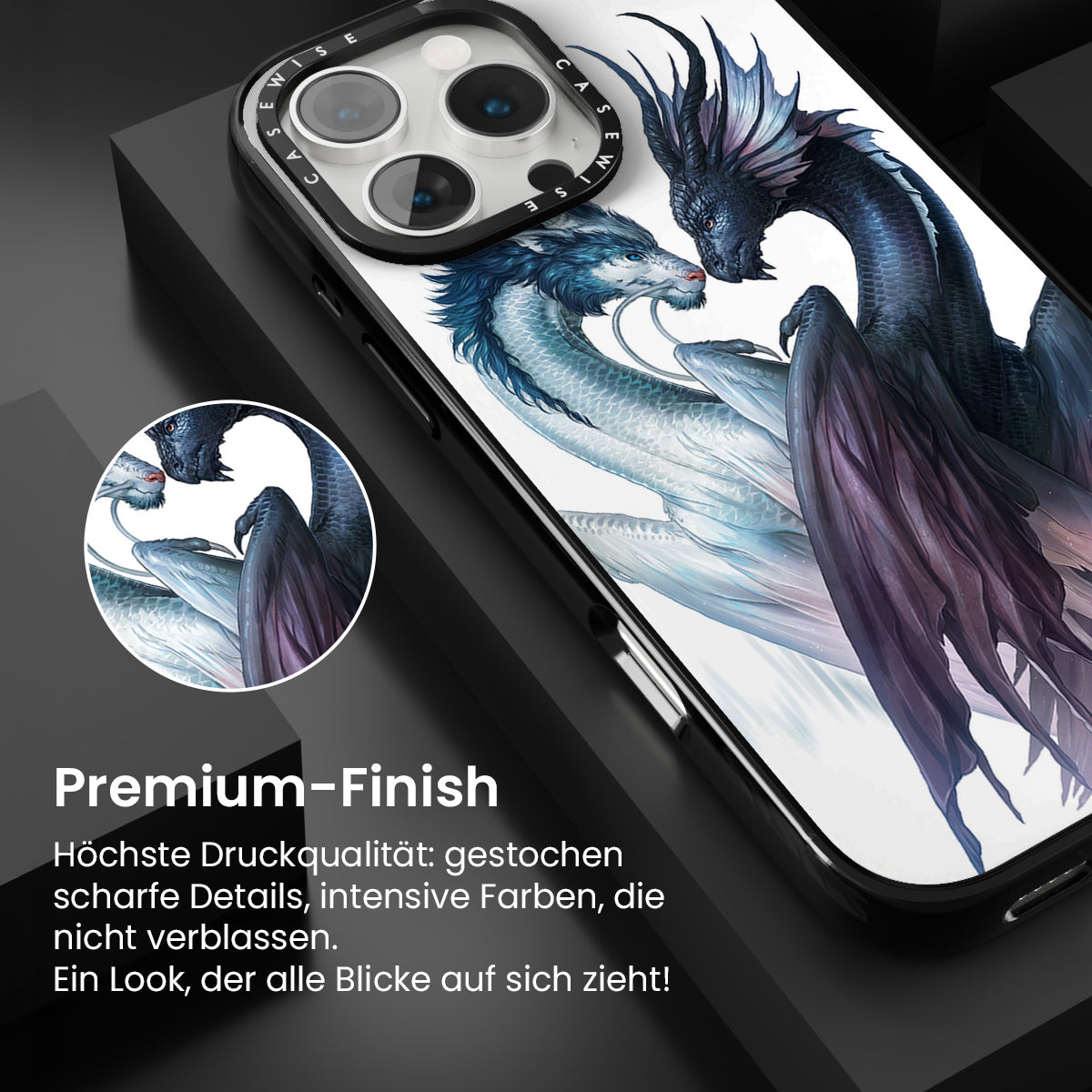 CASEWISE CASEWISE

Premium-Finish

Höchste Druckqualität: gestochen scharfe Details, intensive Farben, die nicht verblassen.
Ein Look, der alle Blicke auf sich zieht!