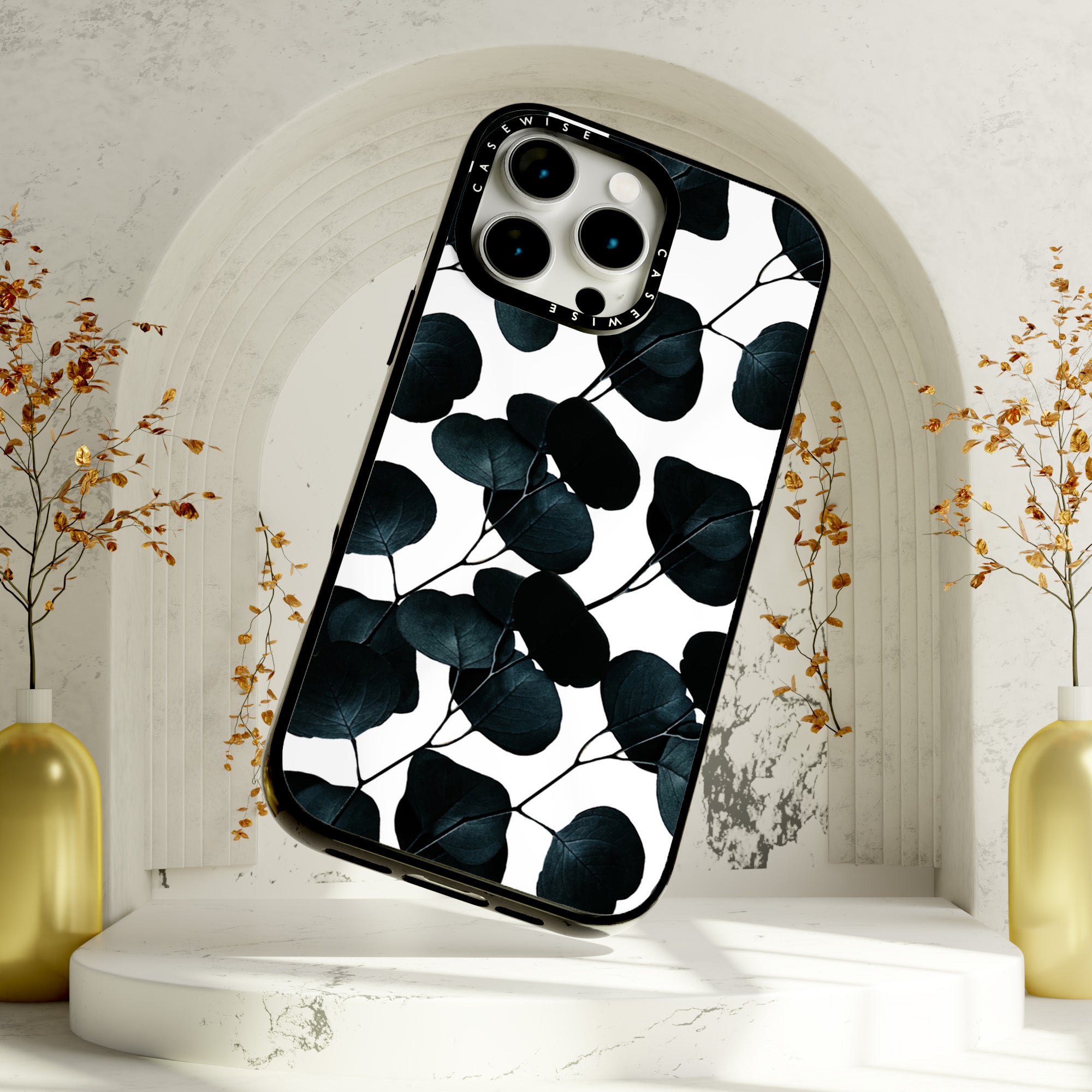 CASEWISE

CASEWISE