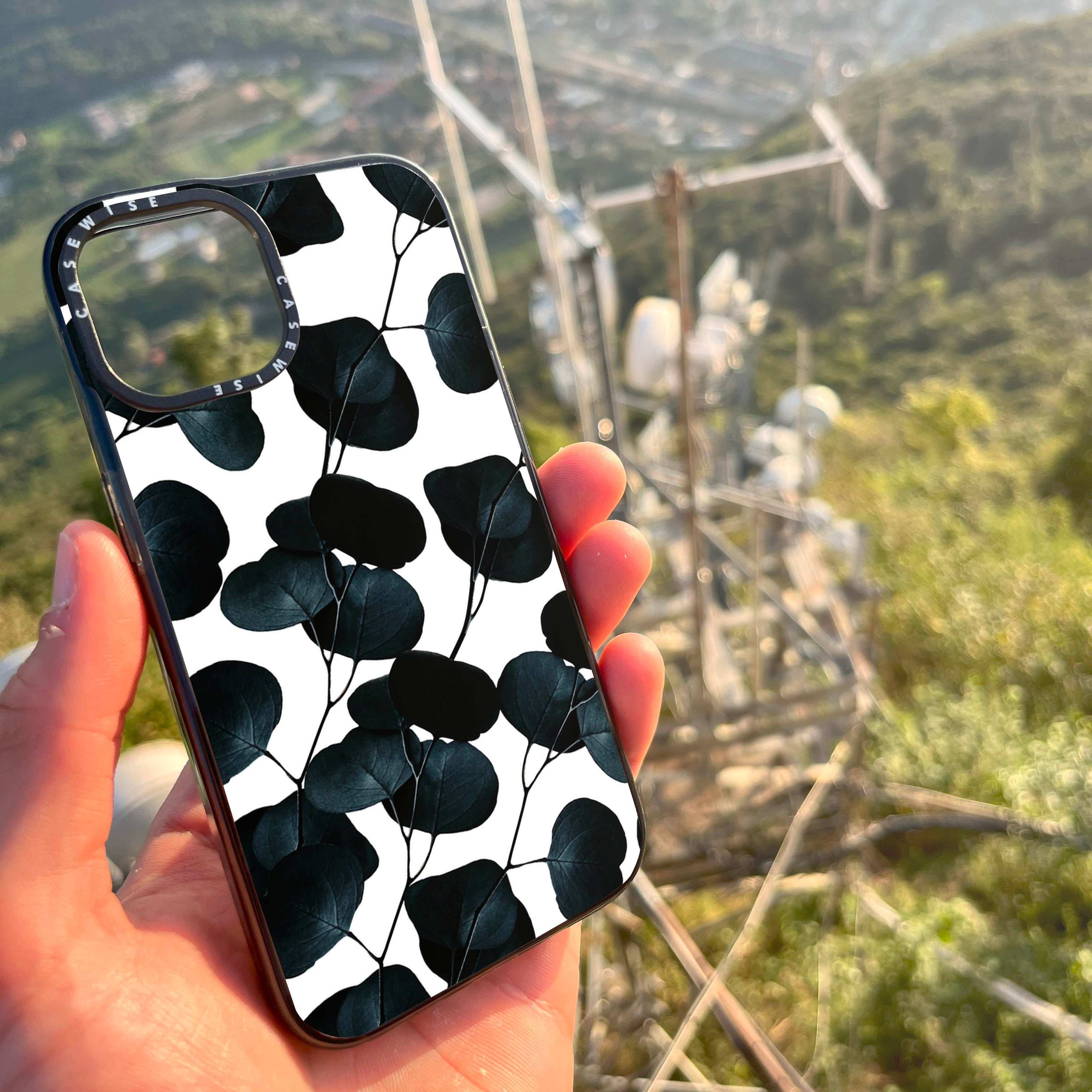 CASEWISE CASEWISE