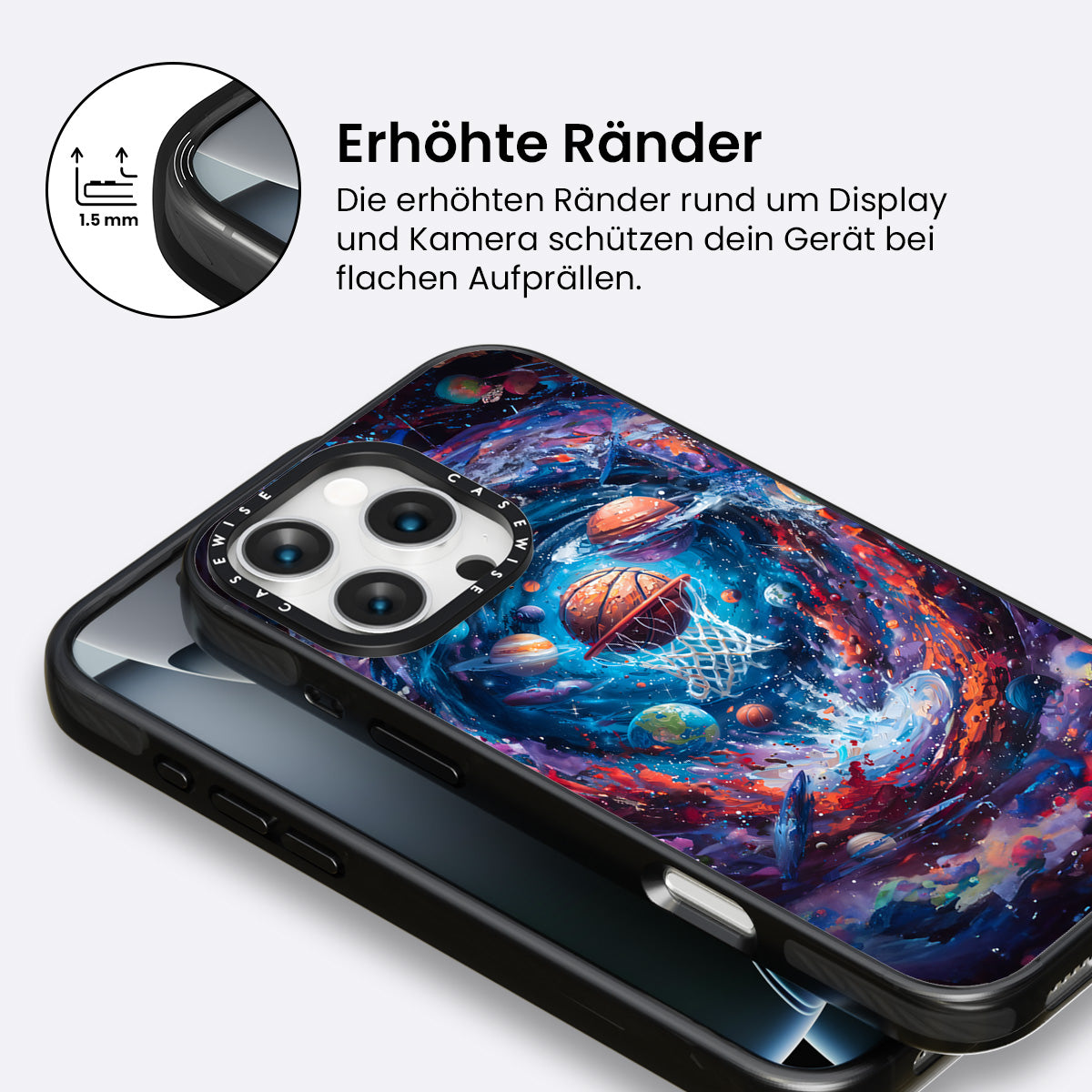 1.5 mm

Erhöhte Ränder

Die erhöhten Ränder rund um Display und Kamera schützen dein Gerät bei flachen Aufprällen.

CASEWISE CASEWISE