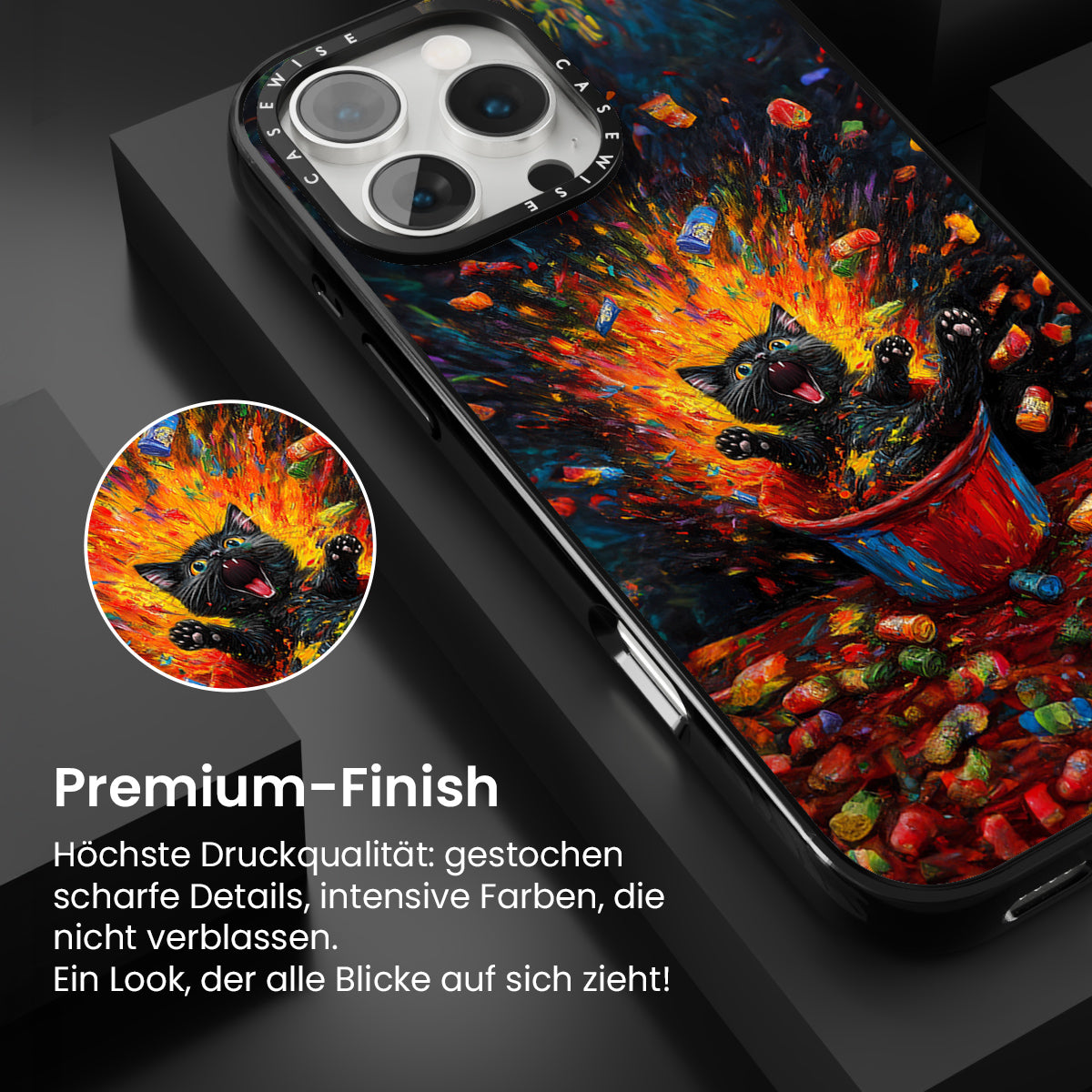 CASEWISE CASEWISE

Premium-Finish

Höchste Druckqualität: gestochen scharfe Details, intensive Farben, die nicht verblassen.
Ein Look, der alle Blicke auf sich zieht!