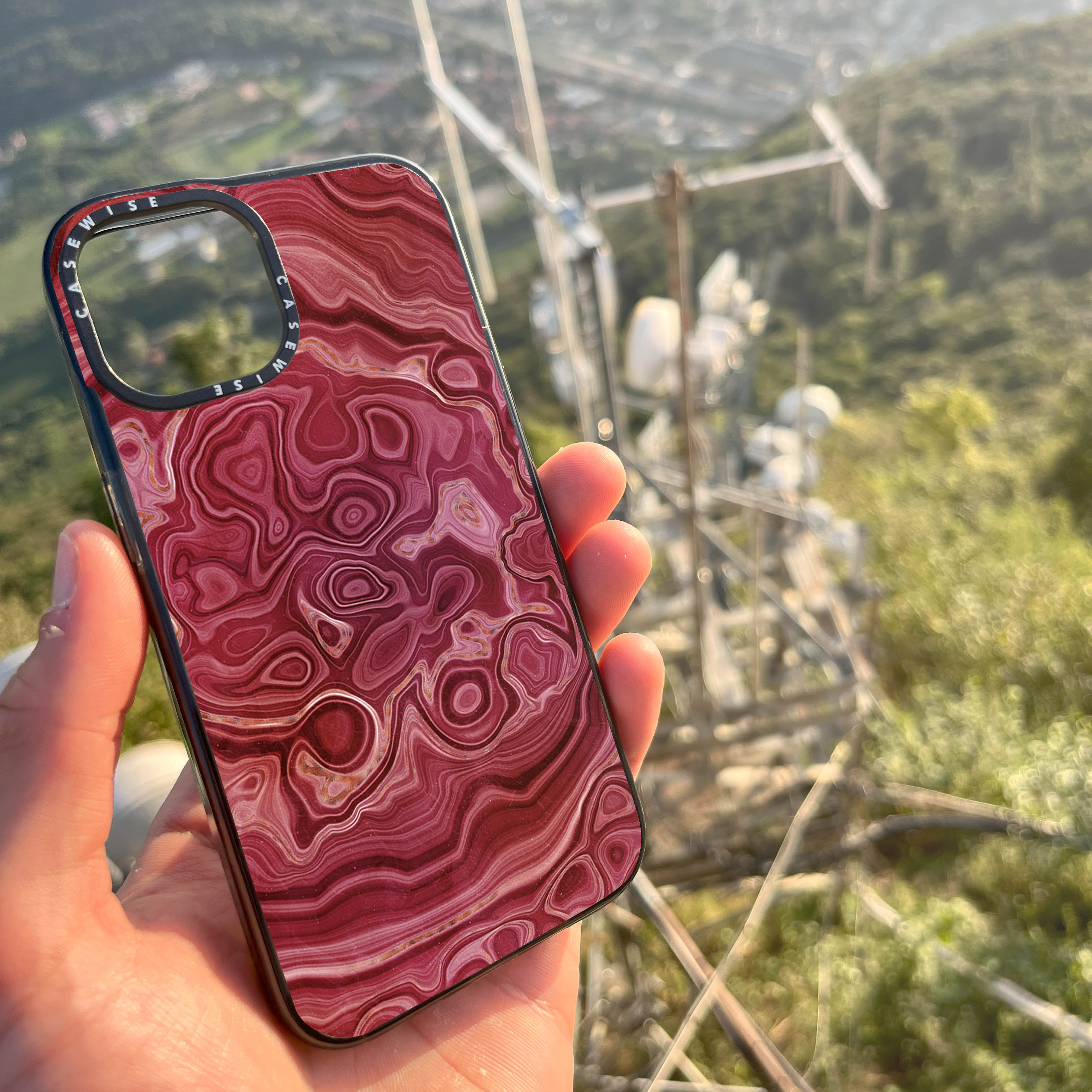 CASEWISE

CASEWISE