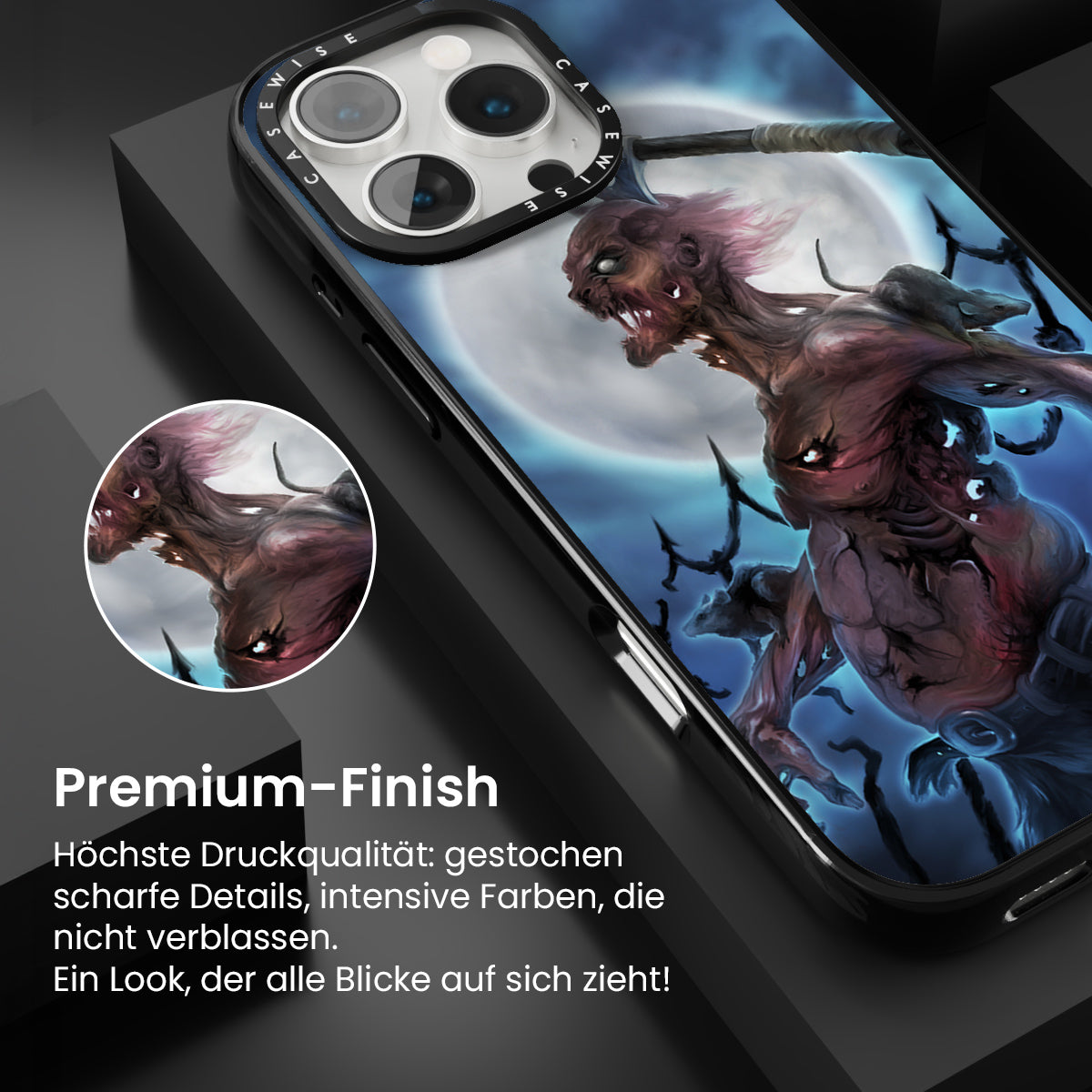 CASEWISE CASEWISE

Premium-Finish

Höchste Druckqualität: gestochen scharfe Details, intensive Farben, die nicht verblassen.
Ein Look, der alle Blicke auf sich zieht!