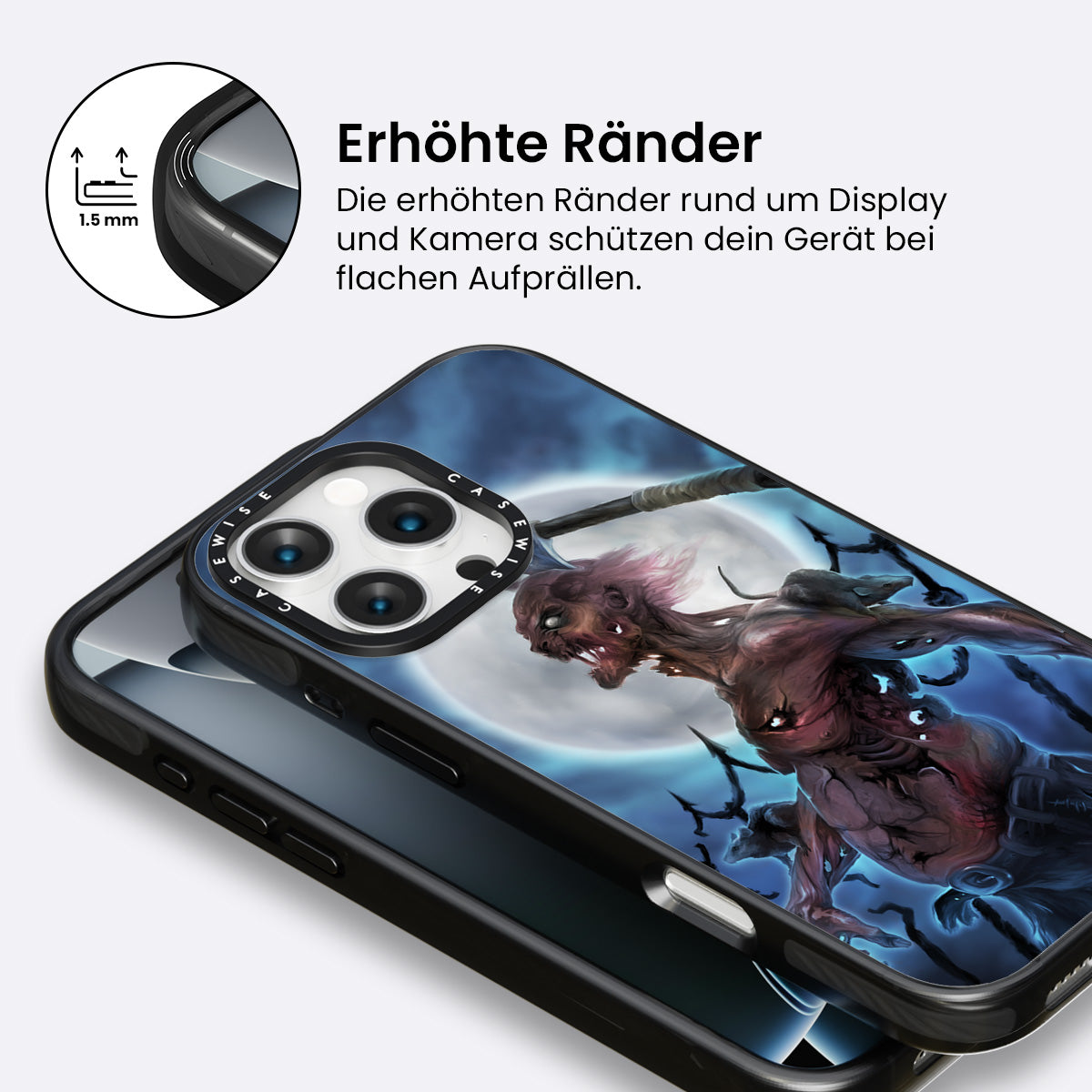 1.5 mm

Erhöhte Ränder

Die erhöhten Ränder rund um Display und Kamera schützen dein Gerät bei flachen Aufprällen.

CASEWISE CASEWISE