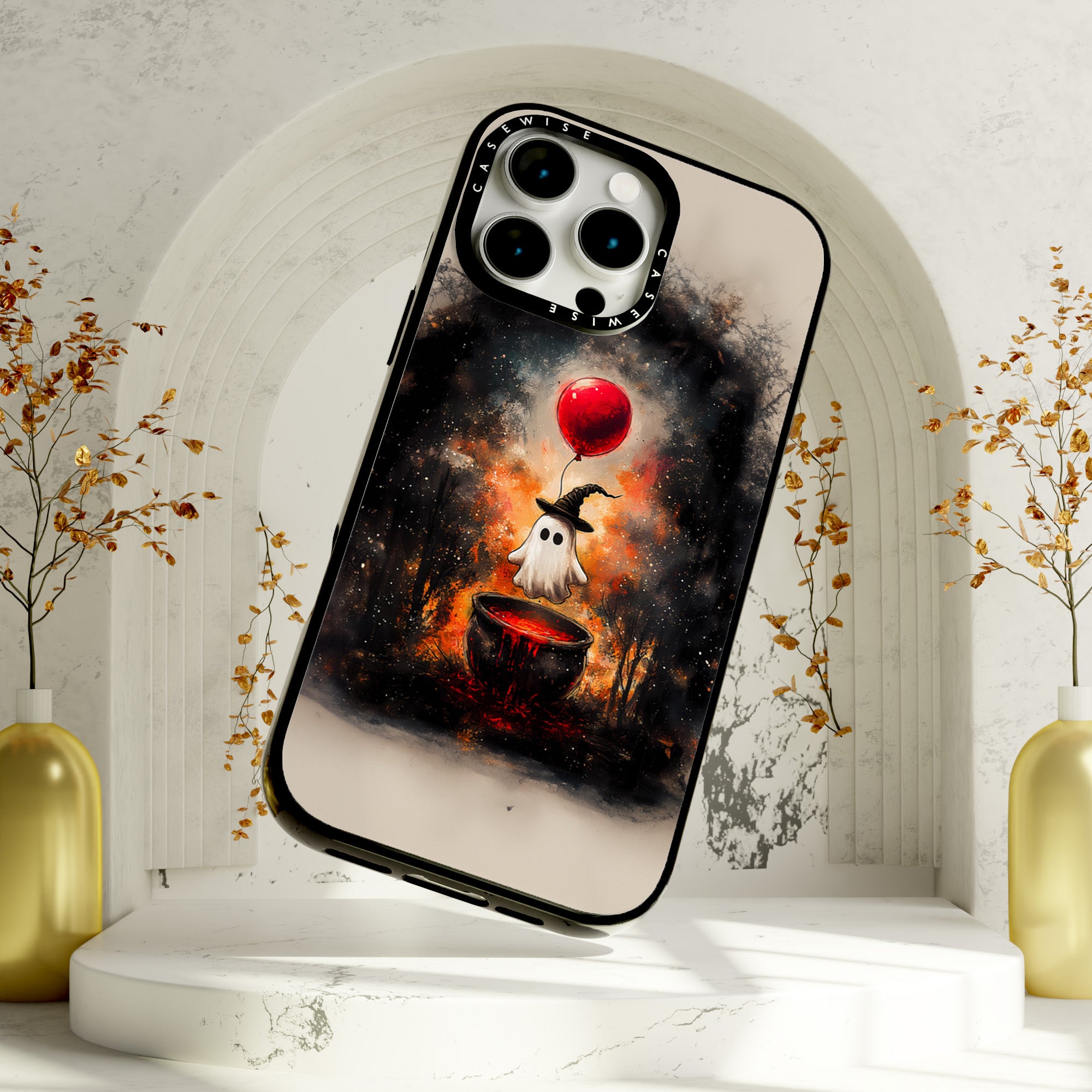 CASEWISE
CASEWISE