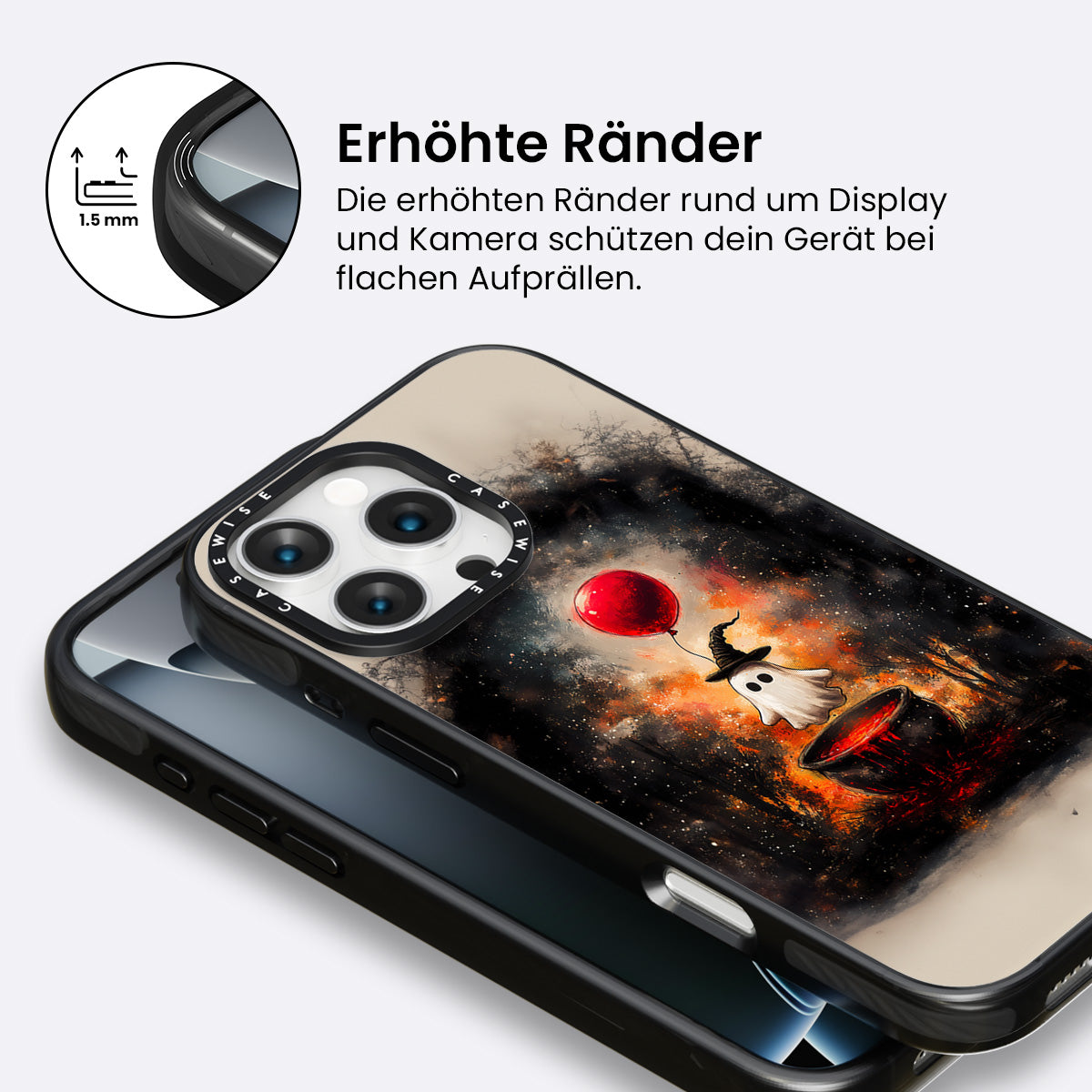 1.5 mm

Erhöhte Ränder

Die erhöhten Ränder rund um Display und Kamera schützen dein Gerät bei flachen Aufprällen.

CASEWISE CASEWISE