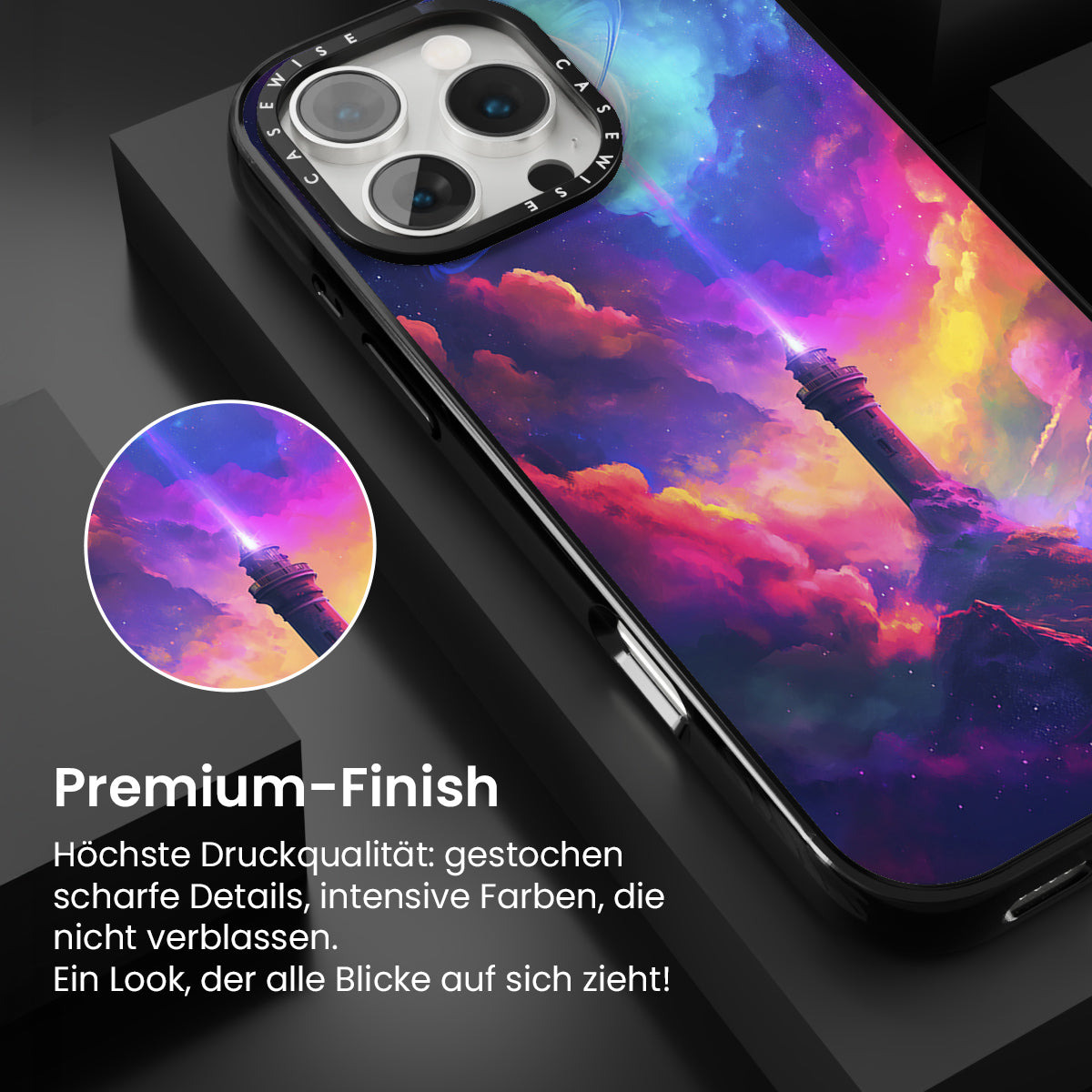 CASEWISE CASEWISE

Premium-Finish

Höchste Druckqualität: gestochen scharfe Details, intensive Farben, die nicht verblassen.
Ein Look, der alle Blicke auf sich zieht!