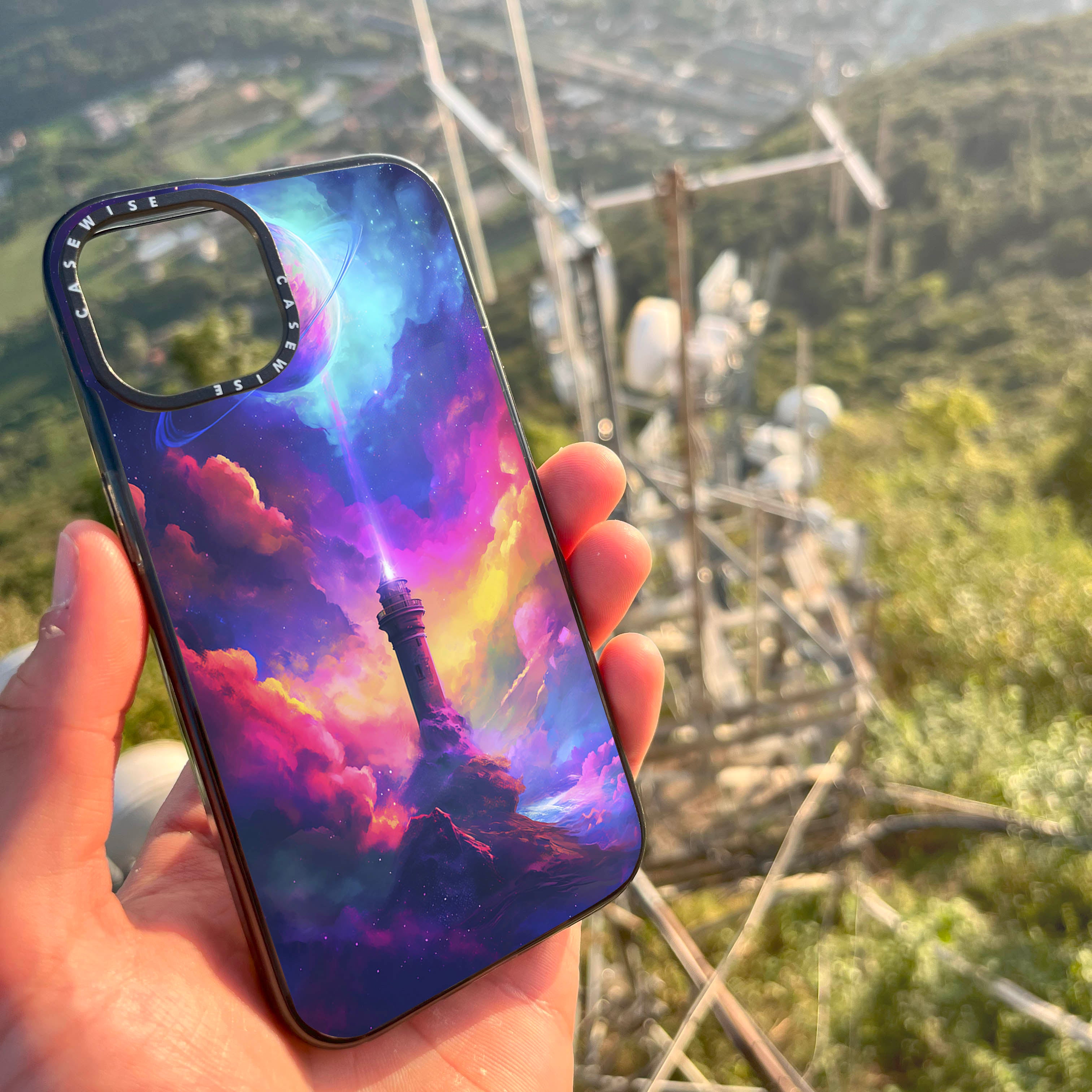 CASEWISE
CASEWISE