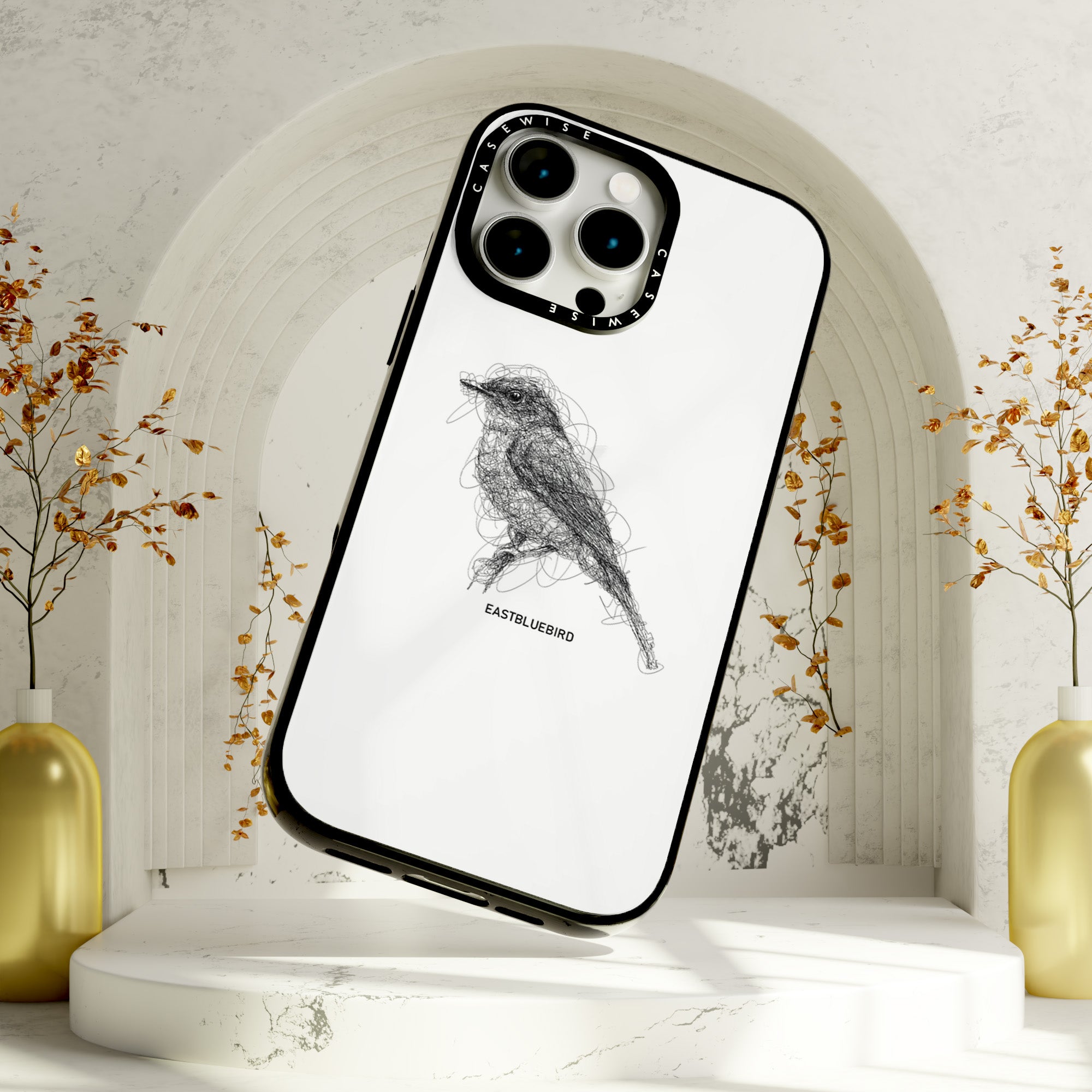 CASEWISE

CASEWISE

EASTBLUEBIRD