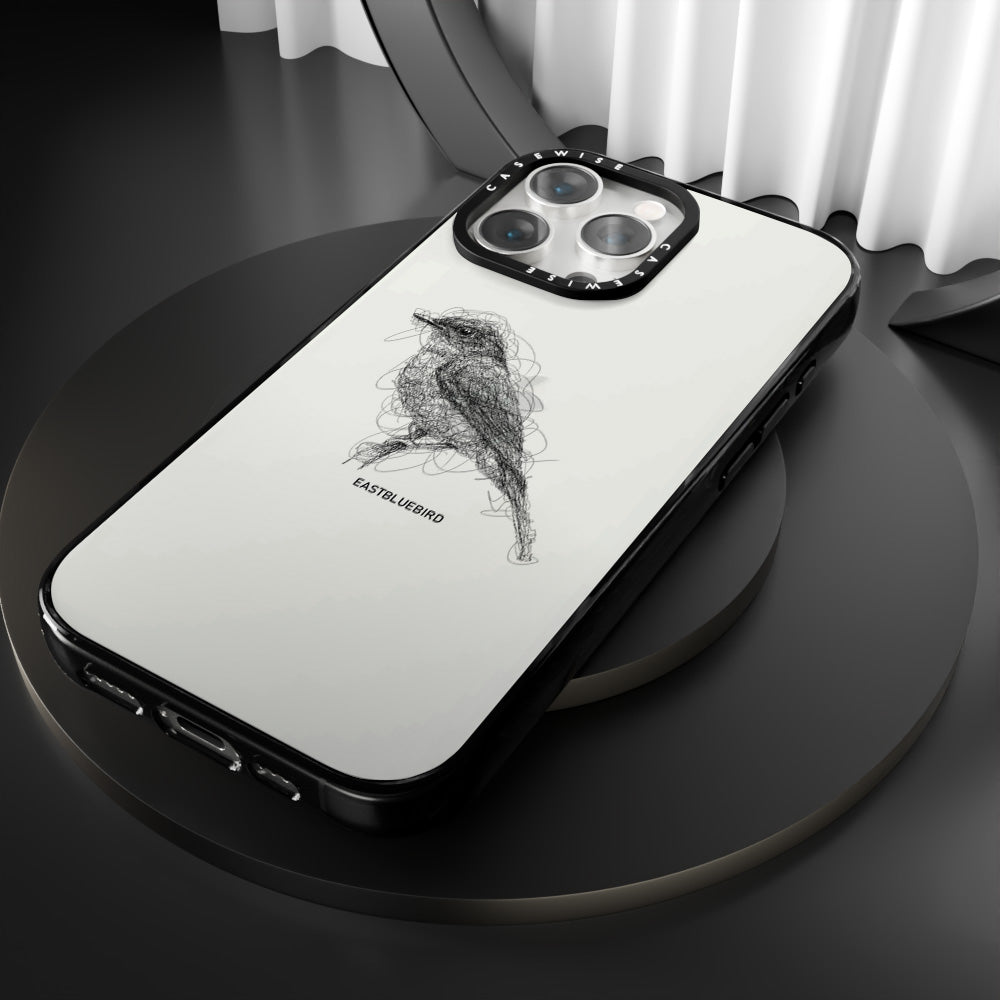 CASEWISE
CASEWISE
EASTBLUEBIRD