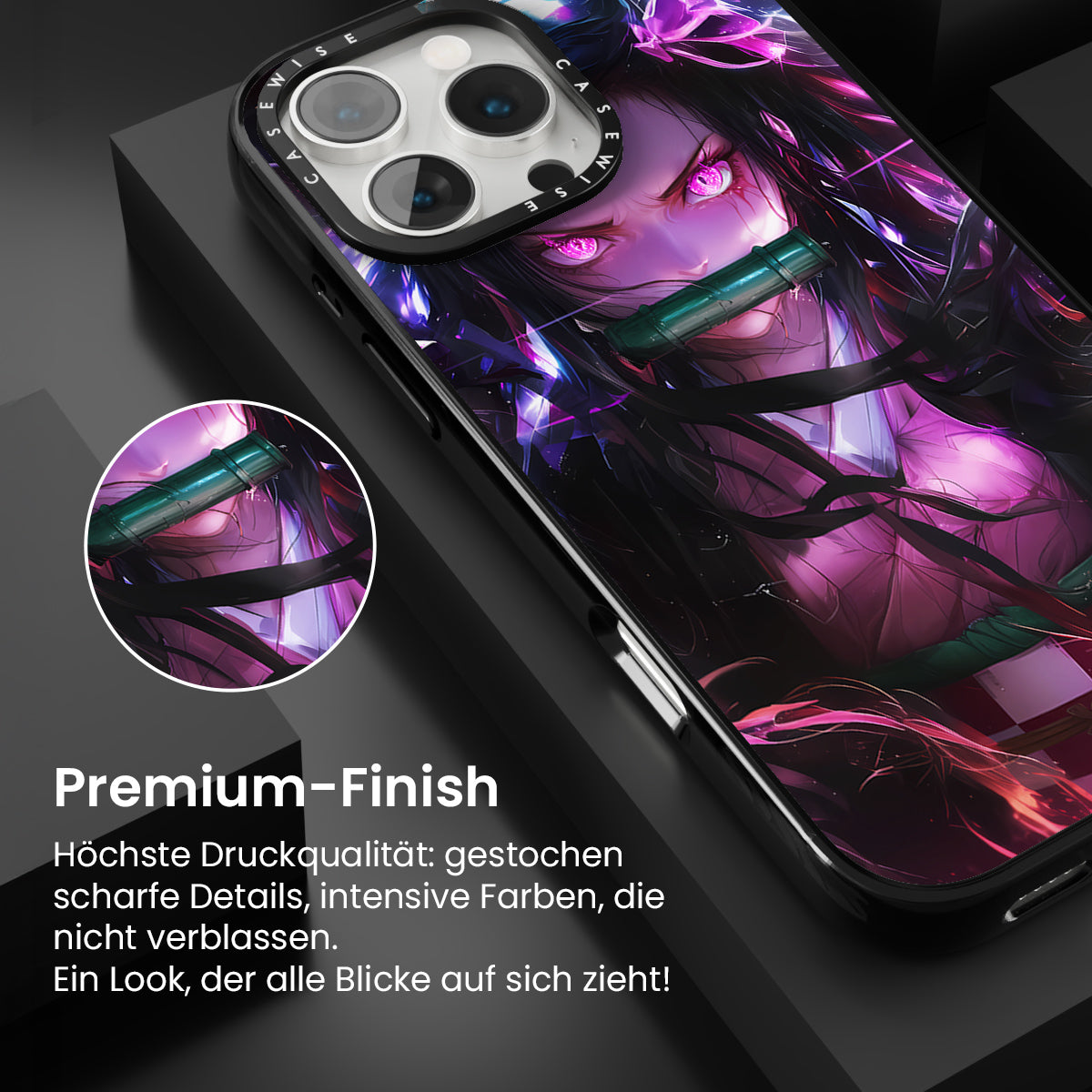 CASEWISE CASEWISE

Premium-Finish

Höchste Druckqualität: gestochen scharfe Details, intensive Farben, die nicht verblassen.
Ein Look, der alle Blicke auf sich zieht!