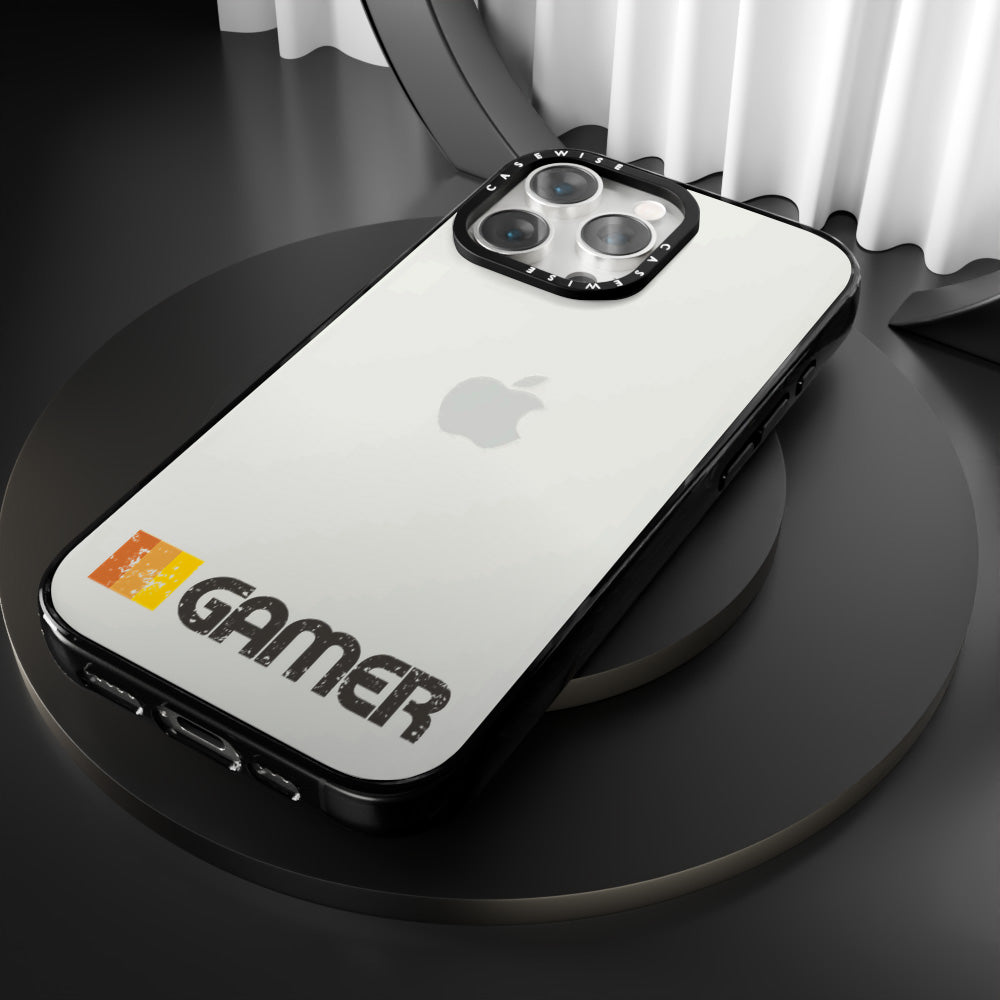 CASEWISE CASEWISE

GAMER