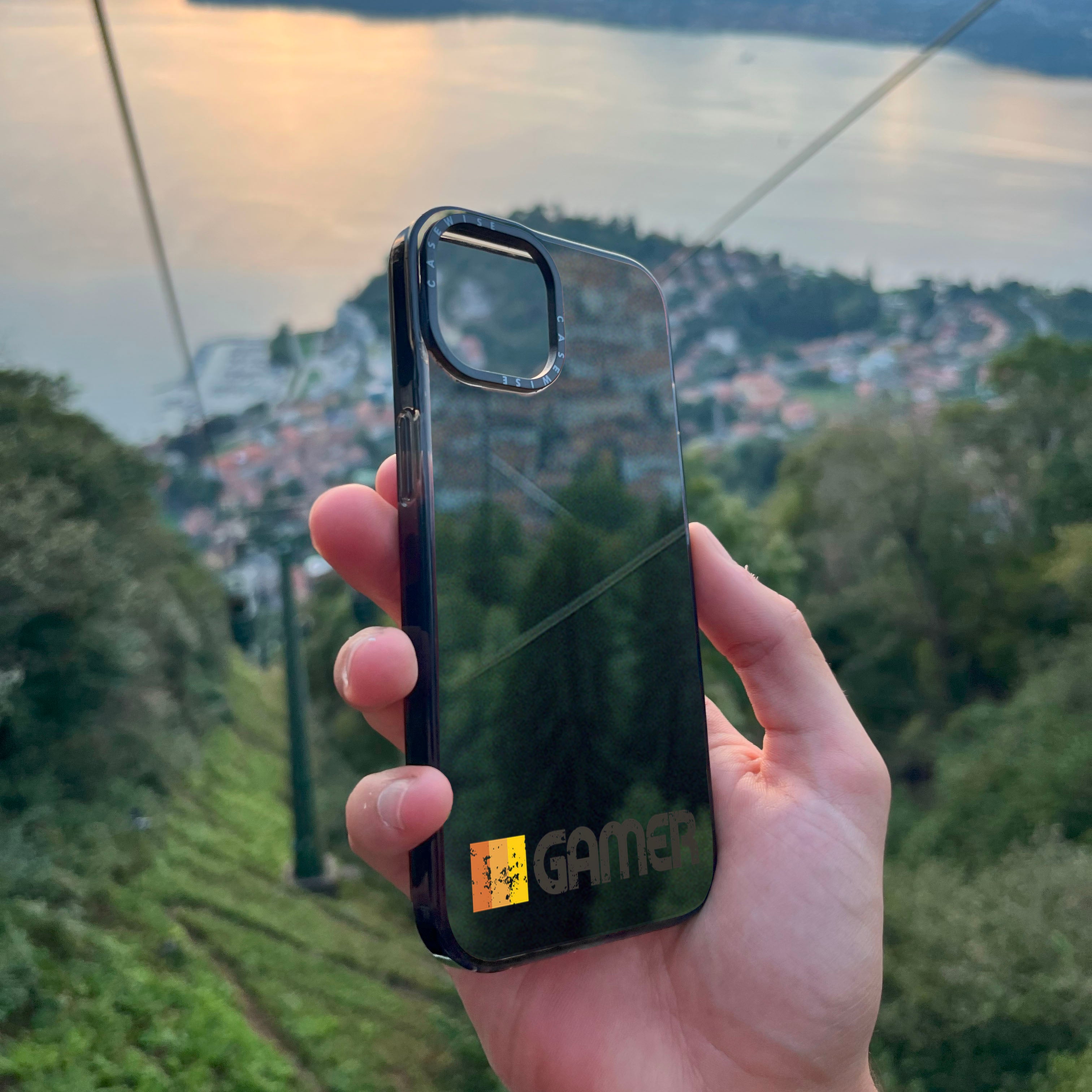 CASEWISE
CASEWISE
GAMER