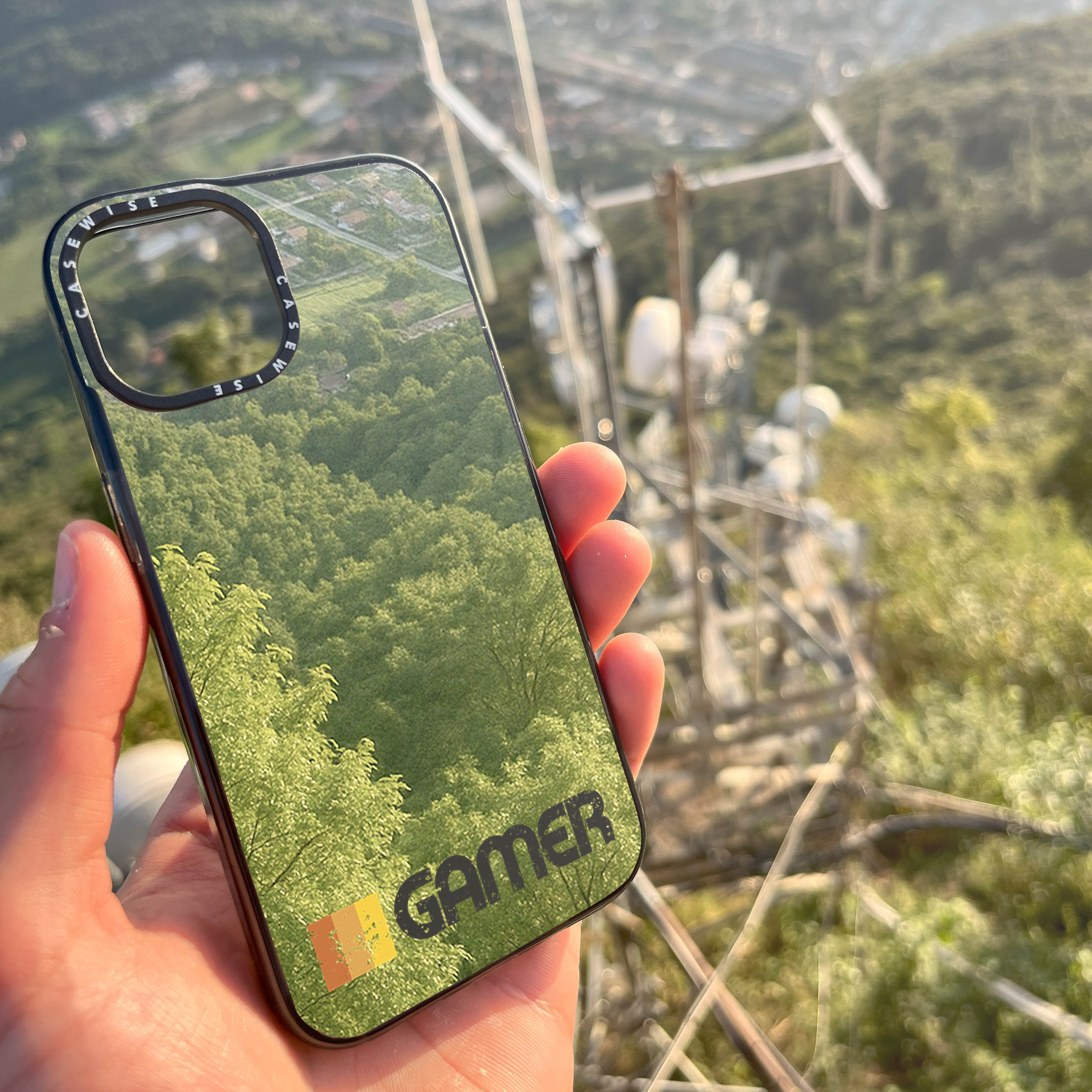 CASEWISE CASEWISE

GAMER