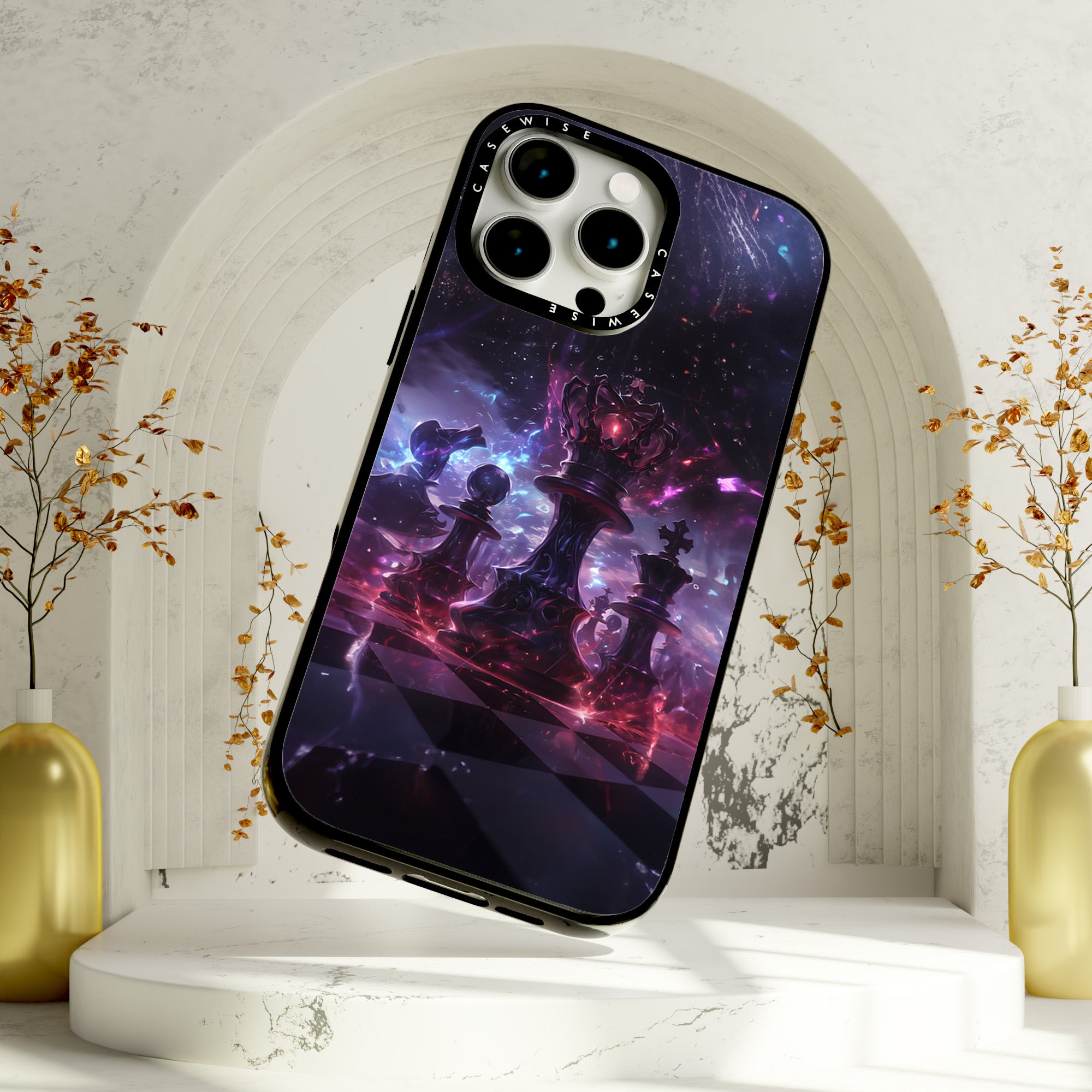 CASEWISE
CASEWISE