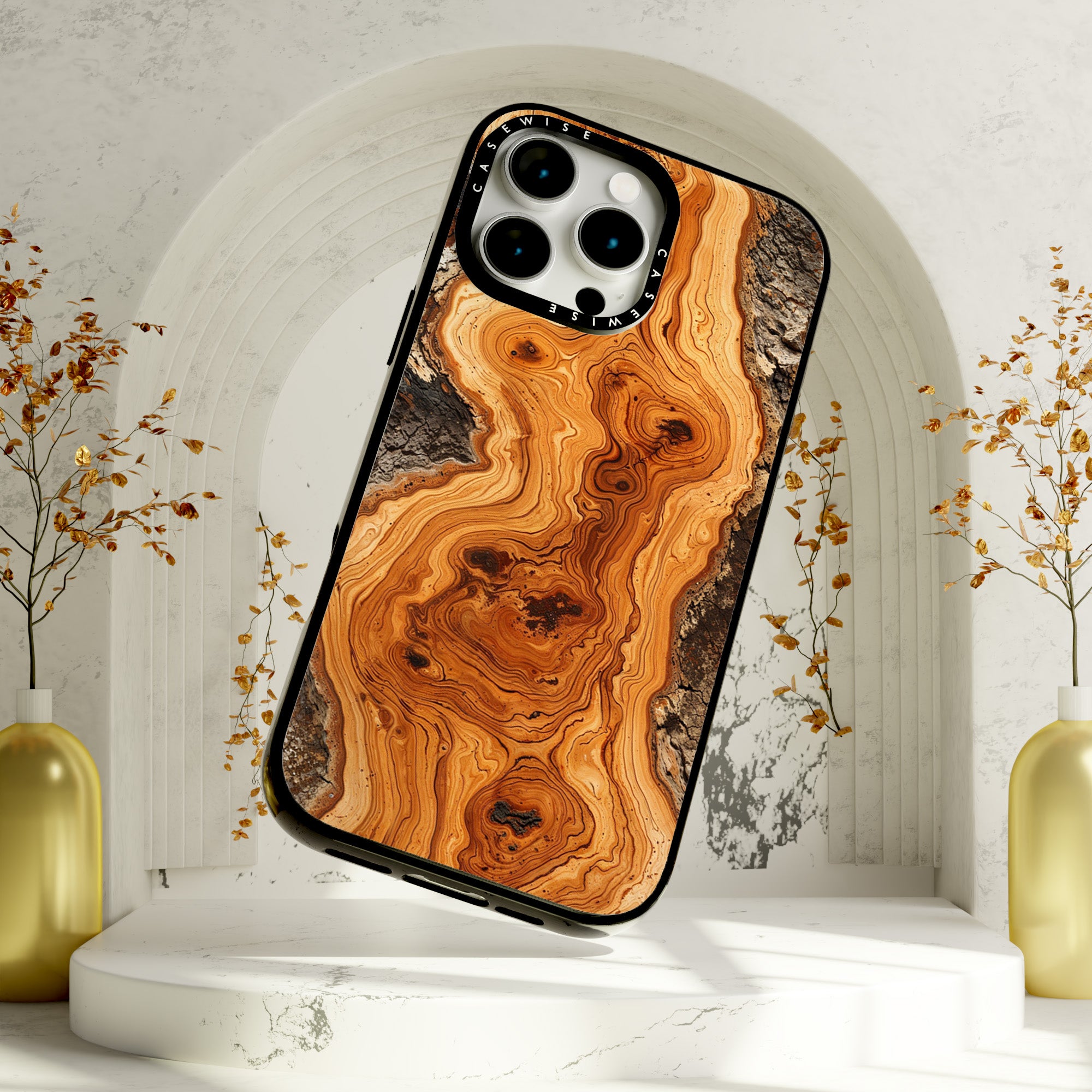 CASEWISE
CASEWISE