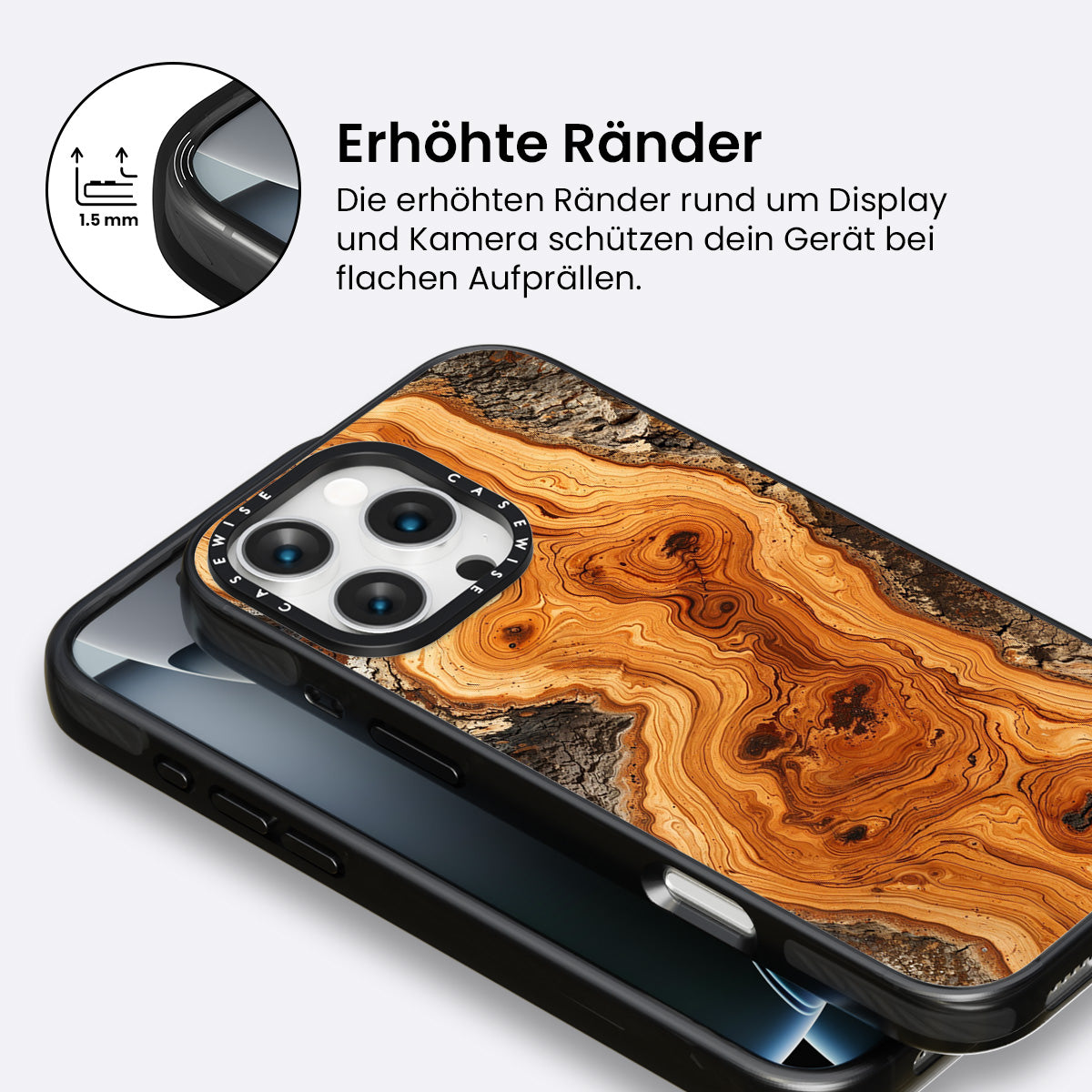 1.5 mm

Erhöhte Ränder

Die erhöhten Ränder rund um Display und Kamera schützen dein Gerät bei flachen Aufprällen.

CASEWISE CASEWISE