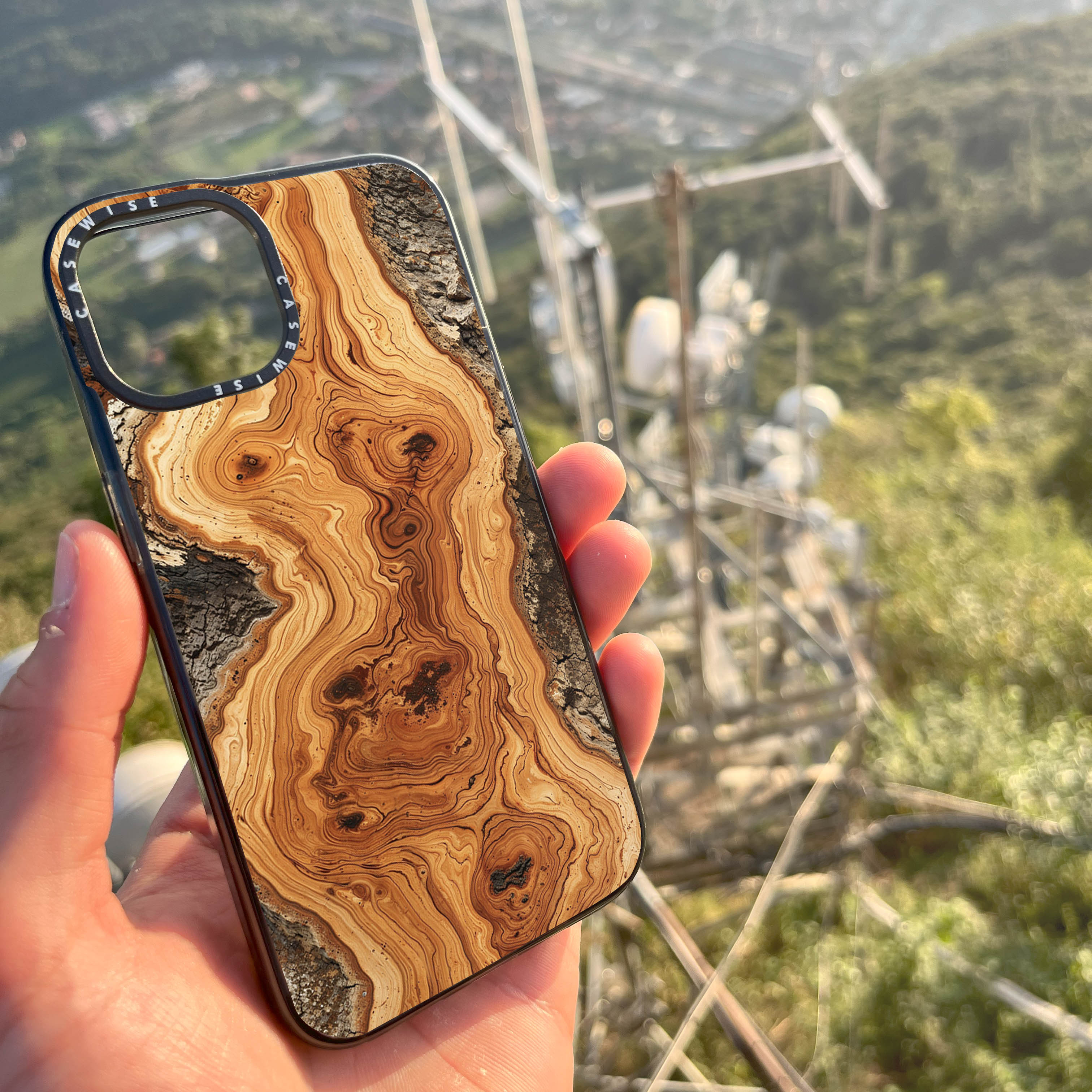 CASEWISE CASEWISE