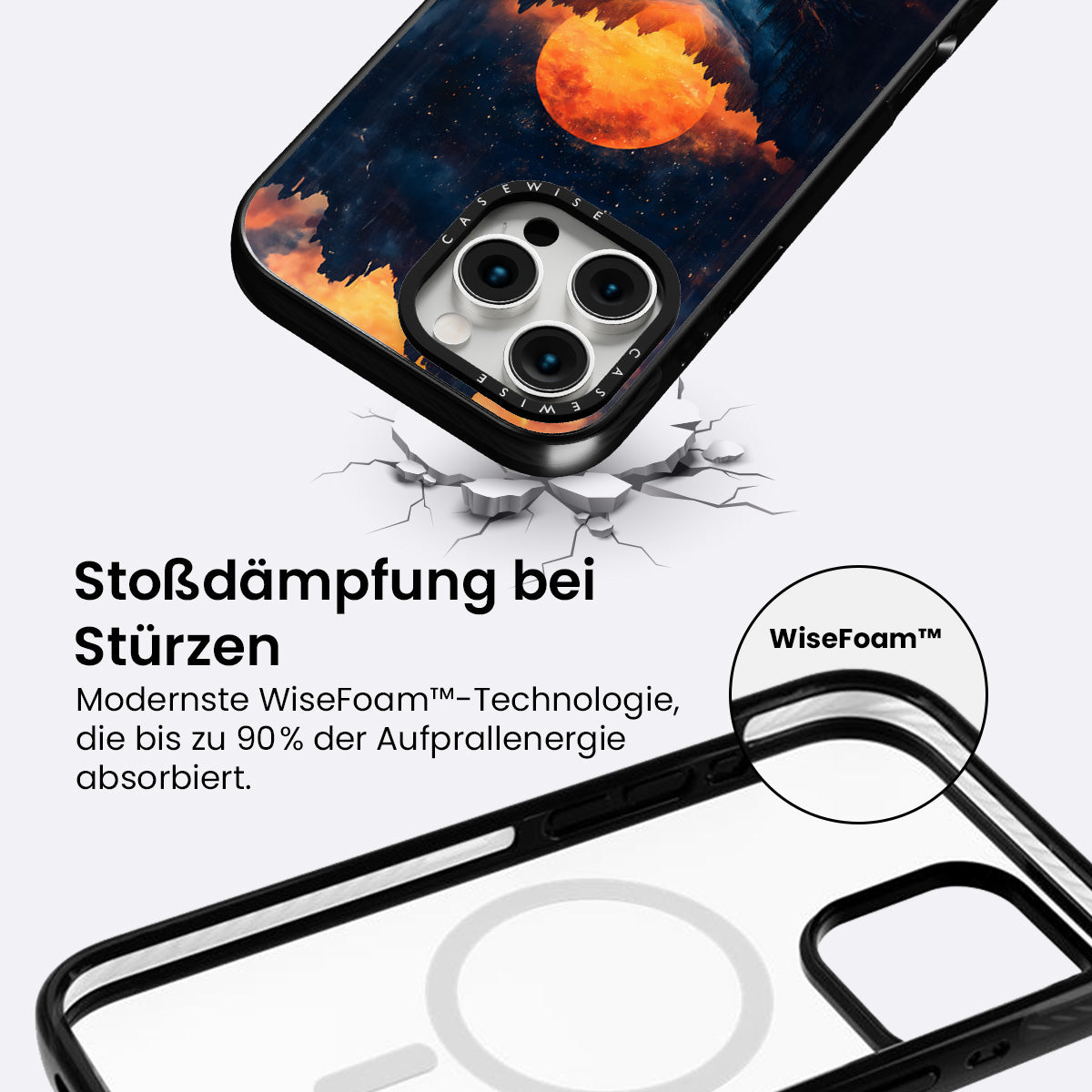 CASEWISE
CASEWISE

Stoßdämpfung bei Stürzen

Modernste WiseFoam™-Technologie, die bis zu 90% der Aufprallenergie absorbiert.

WiseFoam™