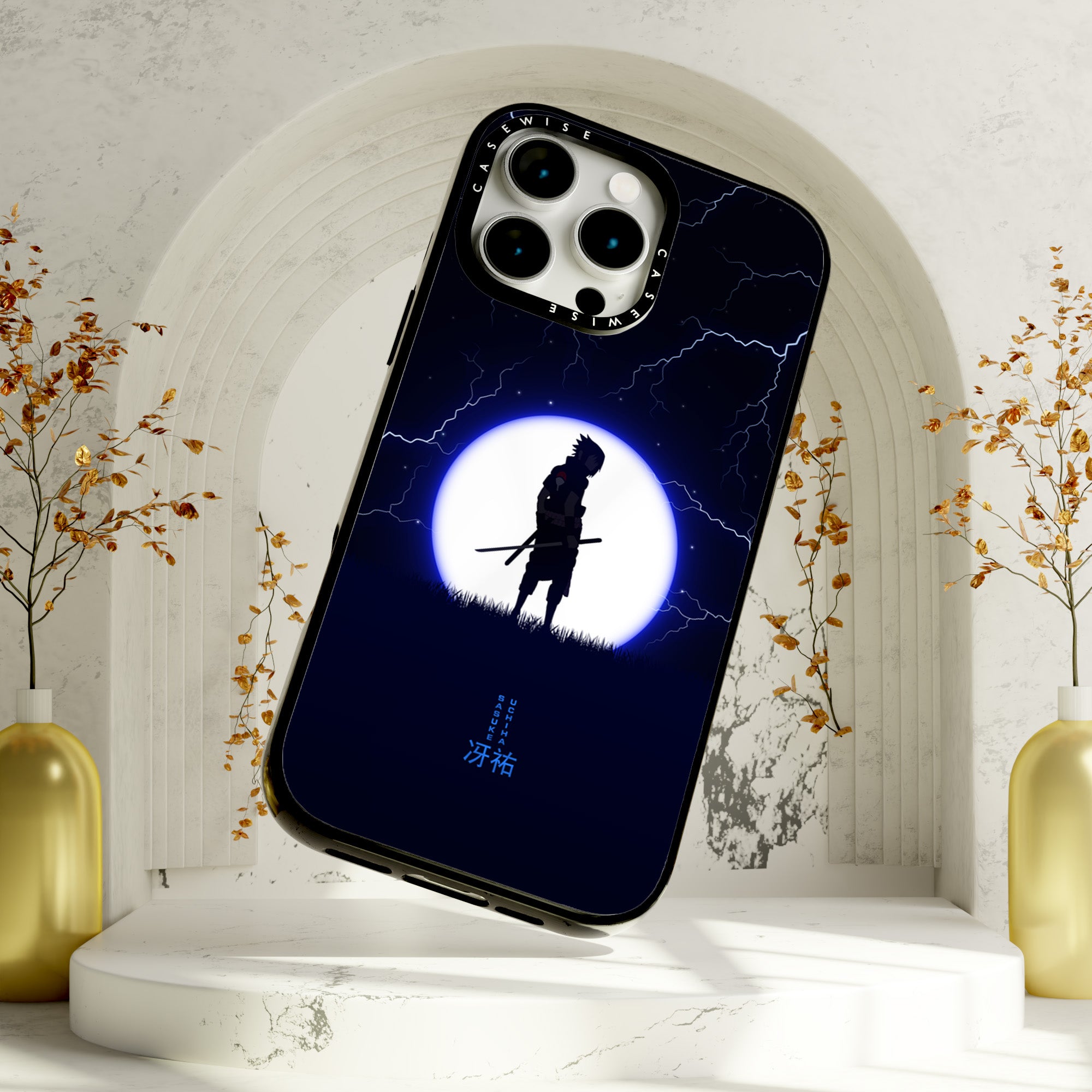 CASEWISE
CASEWISE

SASUKE UCHIHA
冴祐