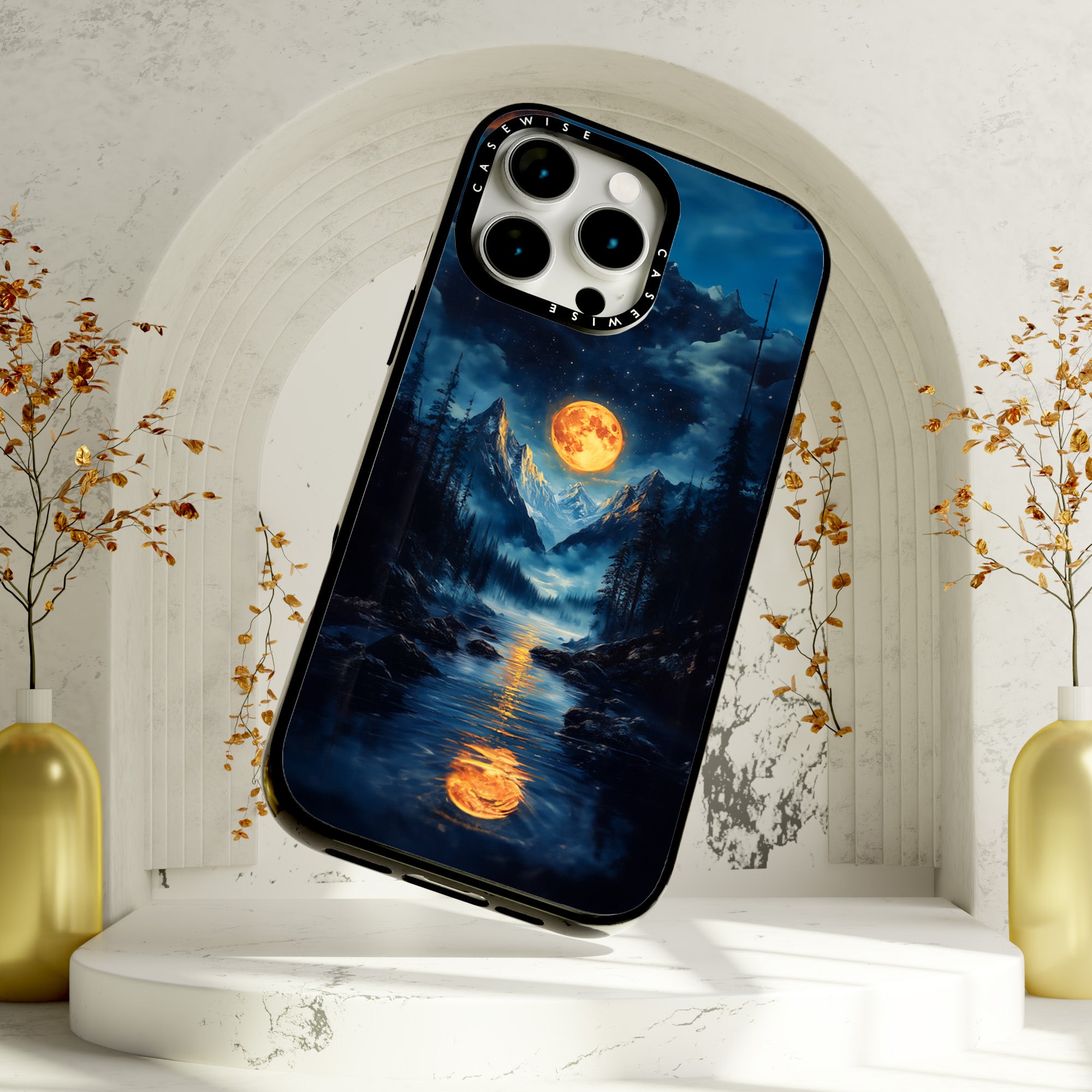 CASEWISE
CASEWISE