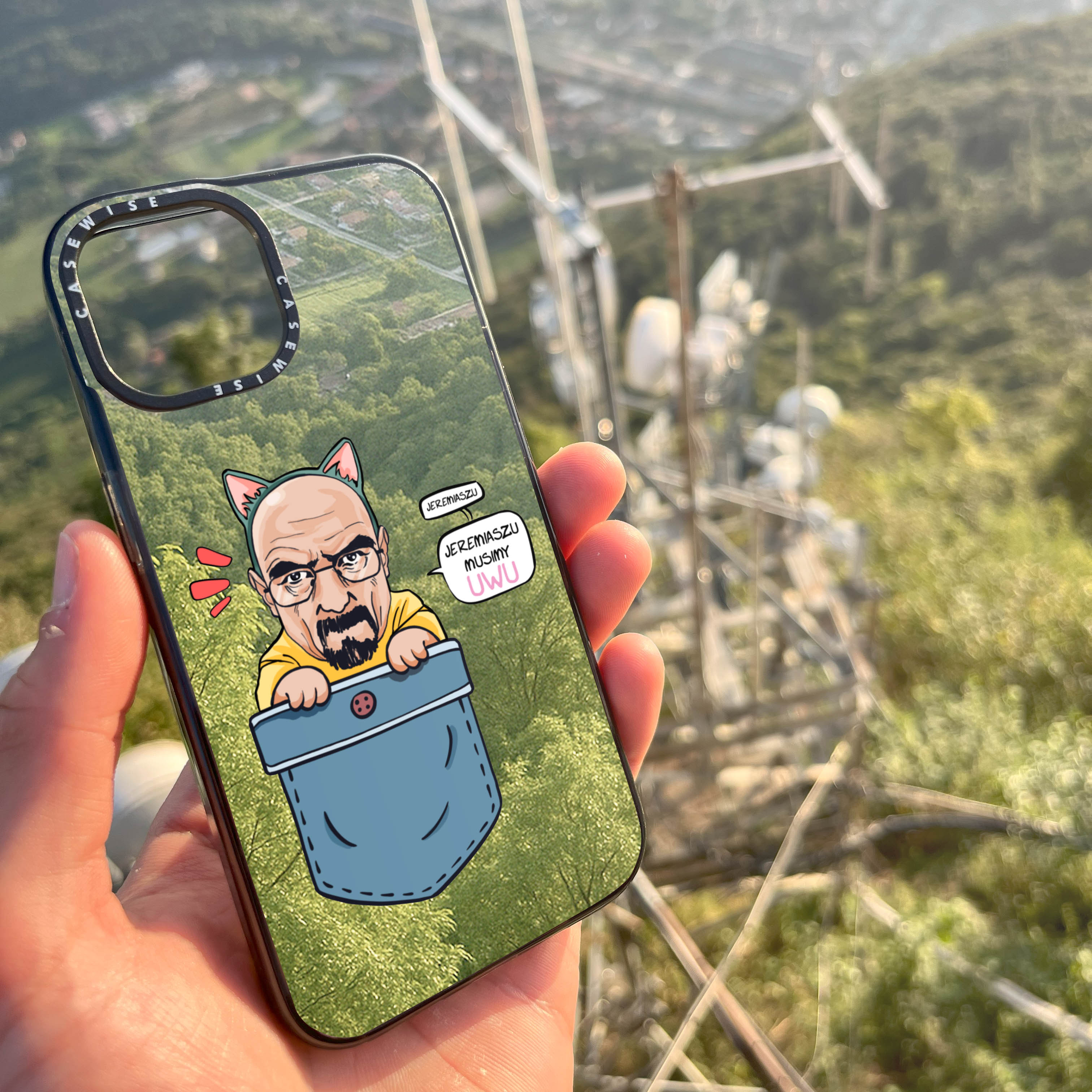 CASEWISE CASEWISE

JEREMIASZU

JEREMIASZU MUSIMY UWU